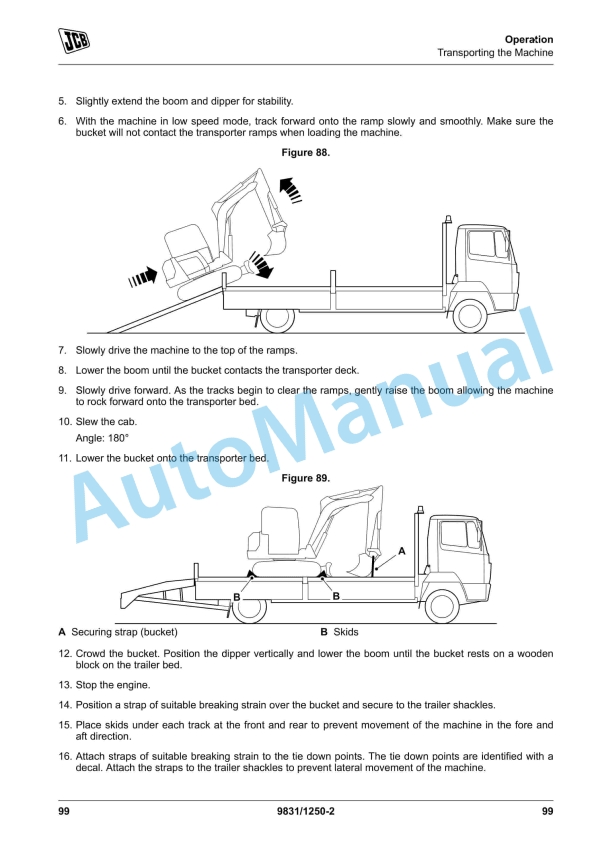 JCB

Operation
Transporting the Machine

5. Slightly extend the boom and dipper for stability.

6. With the machine in low speed mode, track forward onto the ramp slowly and smoothly. Make sure the bucket will not contact the transporter ramps when loading the machine.

Figure 88.

7. Slowly drive the machine to the top of the ramps.

8. Lower the boom until the bucket contacts the transporter deck.

9. Slowly drive forward. As the tracks begin to clear the ramps, gently raise the boom allowing the machine to rock forward onto the transporter bed.

10. Slew the cab.
Angle: 180°

11. Lower the bucket onto the transporter bed.

Figure 89.

A

B

B

A Securing strap (bucket)
B Skids

12. Crowd the bucket. Position the dipper vertically and lower the boom until the bucket rests on a wooden block on the trailer bed.

13. Stop the engine.

14. Position a strap of suitable breaking strain over the bucket and secure to the trailer shackles.

15. Place skids under each track at the front and rear to prevent movement of the machine in the fore and aft direction.

16. Attach straps of suitable breaking strain to the tie down points. The tie down points are identified with a decal. Attach the straps to the trailer shackles to prevent lateral movement of the machine.

AutoManual

99
9831/1250-2
99