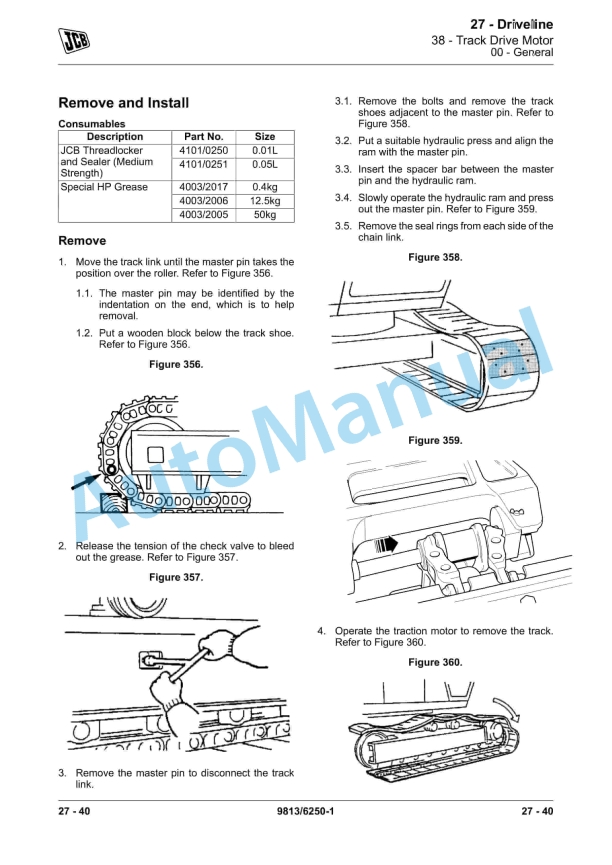 JCB

27 - Driveline
38 - Track Drive Motor
00 - General

Remove and Install

Consumables

| Description | Part No. | Size |
|---|---|---|
| JCB Threadlocker and Sealer (Medium Strength) | 4101/0250 | 0.01L |
| | 4101/0251 | 0.05L |
| Special HP Grease | 4003/2017 | 0.4kg |
| | 4003/2006 | 12.5kg |
| | 4003/2005 | 50kg |

Remove

1. Move the track link until the master pin takes the position over the roller. Refer to Figure 356.

1.1. The master pin may be identified by the indentation on the end, which is to help removal.

1.2. Put a wooden block below the track shoe. Refer to Figure 356.

Figure 356.

2. Release the tension of the check valve to bleed out the grease. Refer to Figure 357.

Figure 357.

3. Remove the master pin to disconnect the track link.

3.1. Remove the bolts and remove the track shoes adjacent to the master pin. Refer to Figure 358.

3.2. Put a suitable hydraulic press and align the ram with the master pin.

3.3. Insert the spacer bar between the master pin and the hydraulic ram.

3.4. Slowly operate the hydraulic ram and press out the master pin. Refer to Figure 359.

3.5. Remove the seal rings from each side of the chain link.

Figure 358.

Figure 359.

4. Operate the traction motor to remove the track. Refer to Figure 360.

Figure 360.

AutoManual

27 - 40 9813/6250-1 27 - 40