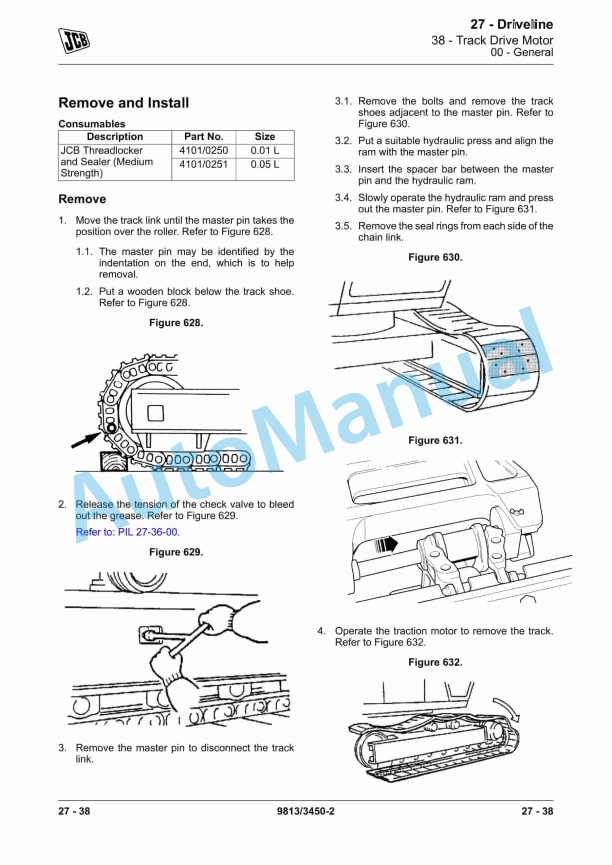 JCB

27 - Driveline
38 - Track Drive Motor
00 - General

Remove and Install

Consumables

| Description | Part No. | Size |
|---|---|---|
| JCB Threadlocker and Sealer (Medium Strength) | 4101/0250 | 0.01 L |
| | 4101/0251 | 0.05 L |

Remove

1. Move the track link until the master pin takes the position over the roller. Refer to Figure 628.

1.1. The master pin may be identified by the indentation on the end, which is to help removal.

1.2. Put a wooden block below the track shoe. Refer to Figure 628.

Figure 628.

2. Release the tension of the check valve to bleed out the grease. Refer to Figure 629.

Refer to: PIL 27-36-00.

Figure 629.

3. Remove the master pin to disconnect the track link.

3.1. Remove the bolts and remove the track shoes adjacent to the master pin. Refer to Figure 630.

3.2. Put a suitable hydraulic press and align the ram with the master pin.

3.3. Insert the spacer bar between the master pin and the hydraulic ram.

3.4. Slowly operate the hydraulic ram and press out the master pin. Refer to Figure 631.

3.5. Remove the seal rings from each side of the chain link.

Figure 630.

Figure 631.

4. Operate the traction motor to remove the track. Refer to Figure 632.

Figure 632.

AutoManual

27 - 38 9813/3450-2 27 - 38