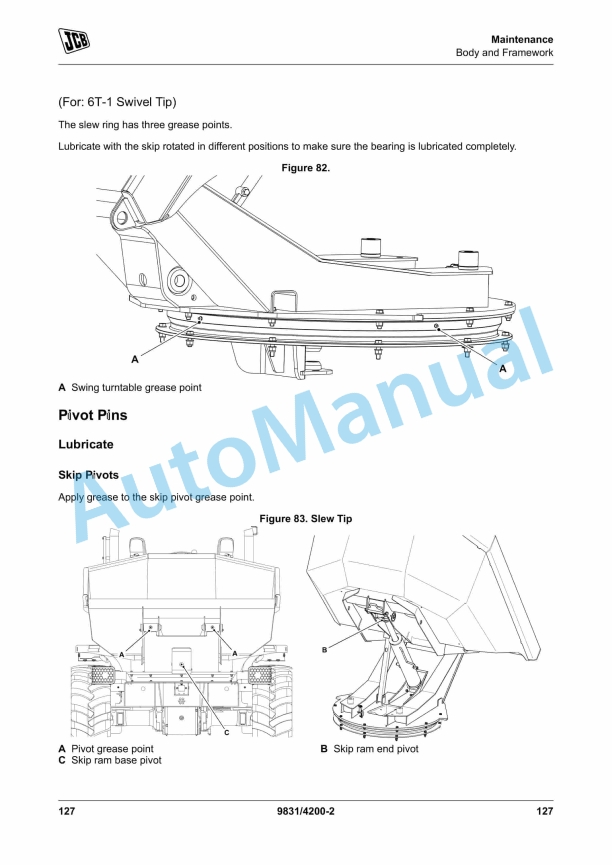 JCB

Maintenance
Body and Framework

(For: 6T-1 Swivel Tip)

The slew ring has three grease points.

Lubricate with the skip rotated in different positions to make sure the bearing is lubricated completely.

Figure 82.

A

A

A Swing turntable grease point

Pivot Pins

Lubricate

Skip Pivots

Apply grease to the skip pivot grease point.

Figure 83. Slew Tip

A

A

C

B

A Pivot grease point
C Skip ram base pivot

B Skip ram end pivot

AutoManual

127

9831/4200-2

127