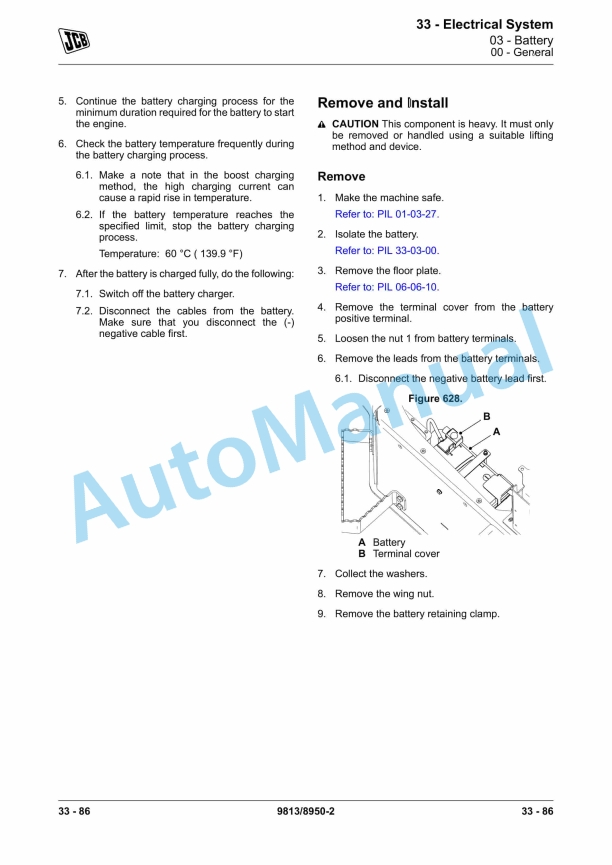 JCB

33 - Electrical System
03 - Battery
00 - General

5. Continue the battery charging process for the minimum duration required for the battery to start the engine.

6. Check the battery temperature frequently during the battery charging process.

6.1. Make a note that in the boost charging method, the high charging current can cause a rapid rise in temperature.

6.2. If the battery temperature reaches the specified limit, stop the battery charging process.

Temperature: 60 °C ( 139.9 °F)

7. After the battery is charged fully, do the following:

7.1. Switch off the battery charger.

7.2. Disconnect the cables from the battery. Make sure that you disconnect the (-) negative cable first.

Remove and Install

CAUTION This component is heavy. It must only be removed or handled using a suitable lifting method and device.

Remove

1. Make the machine safe.

Refer to: PIL 01-03-27.

2. Isolate the battery.

Refer to: PIL 33-03-00.

3. Remove the floor plate.

Refer to: PIL 06-06-10.

4. Remove the terminal cover from the battery positive terminal.

5. Loosen the nut 1 from battery terminals.

6. Remove the leads from the battery terminals.

6.1. Disconnect the negative battery lead first.

Figure 628.

B
A

A Battery
B Terminal cover

7. Collect the washers.

8. Remove the wing nut.

9. Remove the battery retaining clamp.

AutoManual

33 - 86    9813/8950-2    33 - 86