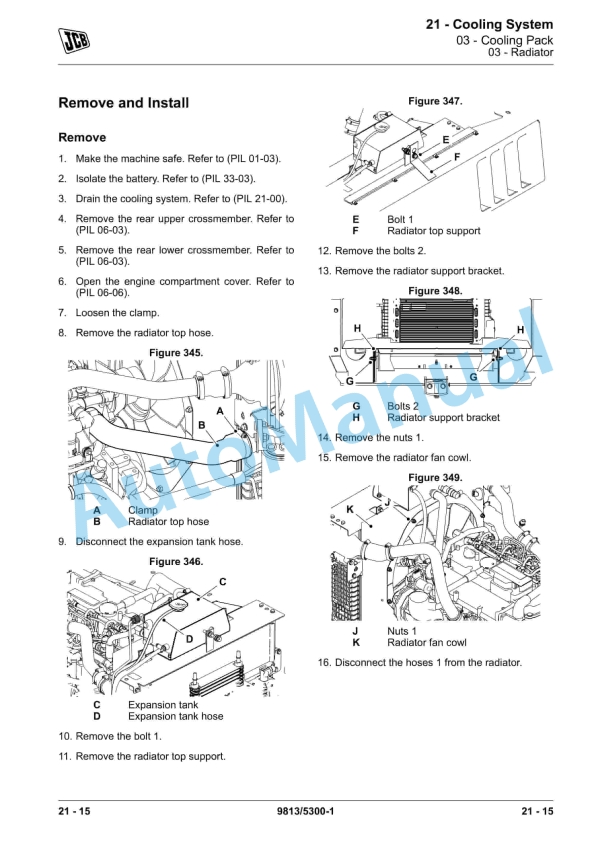 JCB

21 - Cooling System
03 - Cooling Pack
03 - Radiator

Remove and Install

Remove

1. Make the machine safe. Refer to (PIL 01-03).

2. Isolate the battery. Refer to (PIL 33-03).

3. Drain the cooling system. Refer to (PIL 21-00).

4. Remove the rear upper crossmember. Refer to (PIL 06-03).

5. Remove the rear lower crossmember. Refer to (PIL 06-03).

6. Open the engine compartment cover. Refer to (PIL 06-06).

7. Loosen the clamp.

8. Remove the radiator top hose.

Figure 345.

A
B

A Clamp
B Radiator top hose

9. Disconnect the expansion tank hose.

Figure 346.

C
D

C Expansion tank
D Expansion tank hose

10. Remove the bolt 1.

11. Remove the radiator top support.

Figure 347.

E
F

E Bolt 1
F Radiator top support

12. Remove the bolts 2.

13. Remove the radiator support bracket.

Figure 348.

H
H
G
G

G Bolts 2
H Radiator support bracket

14. Remove the nuts 1.

15. Remove the radiator fan cowl.

Figure 349.

K
J

J Nuts 1
K Radiator fan cowl

16. Disconnect the hoses 1 from the radiator.

AutoManual

21 - 15    9813/5300-1    21 - 15