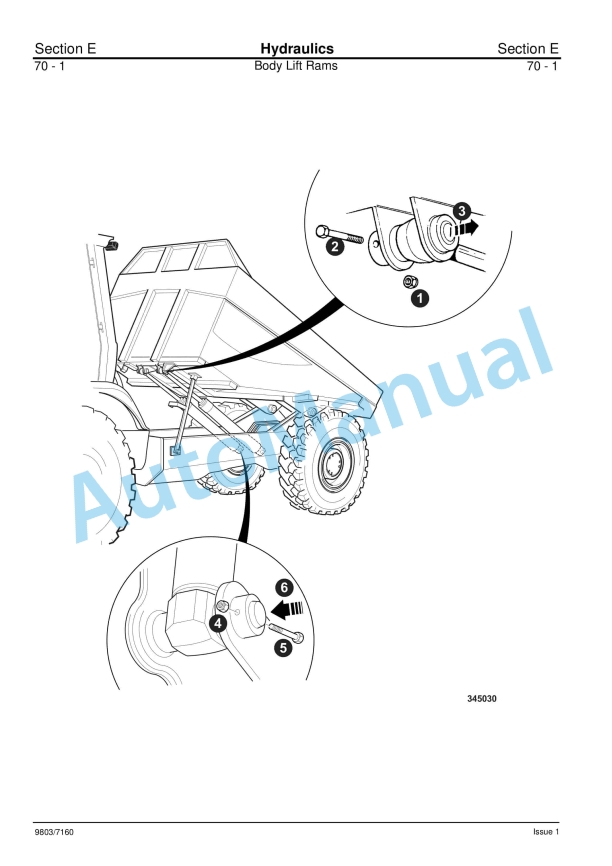 Section E Hydraulics Section E
70 - 1 Body Lift Rams 70 - 1

3
2
1

AutoManual

6
4
5

345030

9803/7160 Issue 1