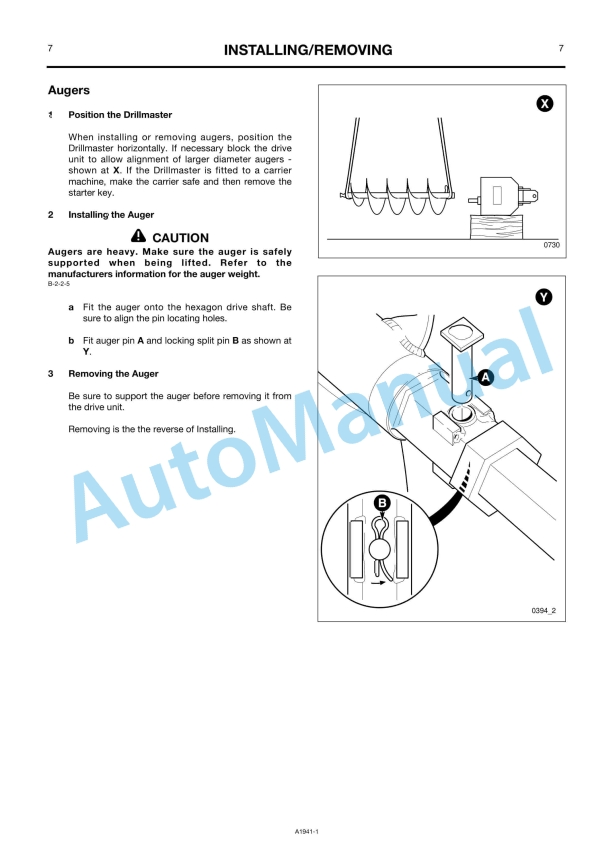 7 INSTALLING/REMOVING 7

Augers

1 Position the Drillmaster

When installing or removing augers, position the Drillmaster horizontally. If necessary block the drive unit to allow alignment of larger diameter augers - shown at **X**. If the Drillmaster is fitted to a carrier machine, make the carrier safe and then remove the starter key.

2 Installing the Auger

CAUTION

Augers are heavy. Make sure the auger is safely supported when being lifted. Refer to the manufacturers information for the auger weight.
B-2-2-5

a Fit the auger onto the hexagon drive shaft. Be sure to align the pin locating holes.

b Fit auger pin **A** and locking split pin **B** as shown at **Y**.

3 Removing the Auger

Be sure to support the auger before removing it from the drive unit.

Removing is the the reverse of Installing.

X

0730

Y

A

B

0394_2

AutoManual

A1941-1