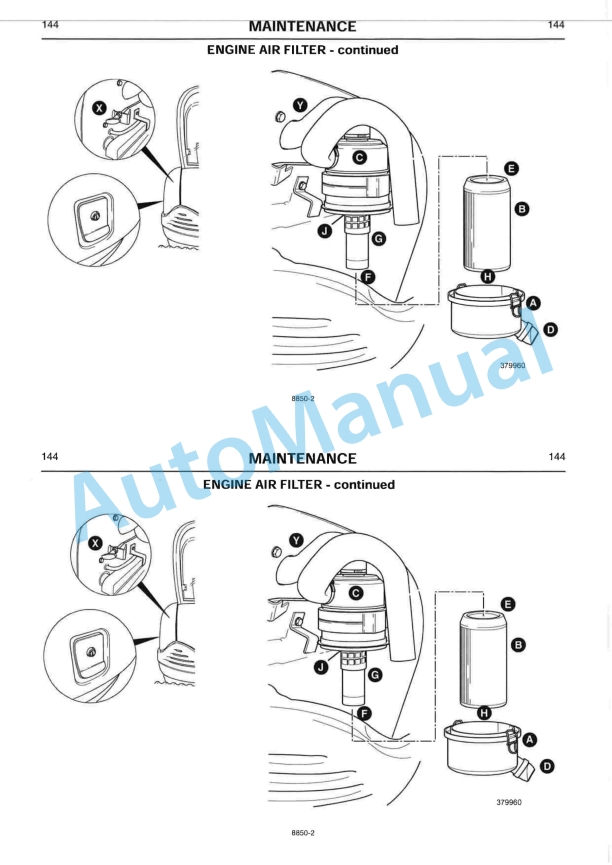 144 MAINTENANCE 144

ENGINE AIR FILTER - continued

X

Y

C

E

B

J

G

F

H

A

D

379960

8850-2

AutoManual

144 MAINTENANCE 144

ENGINE AIR FILTER - continued

X

Y

C

E

B

J

G

F

H

A

D

379960

8850-2