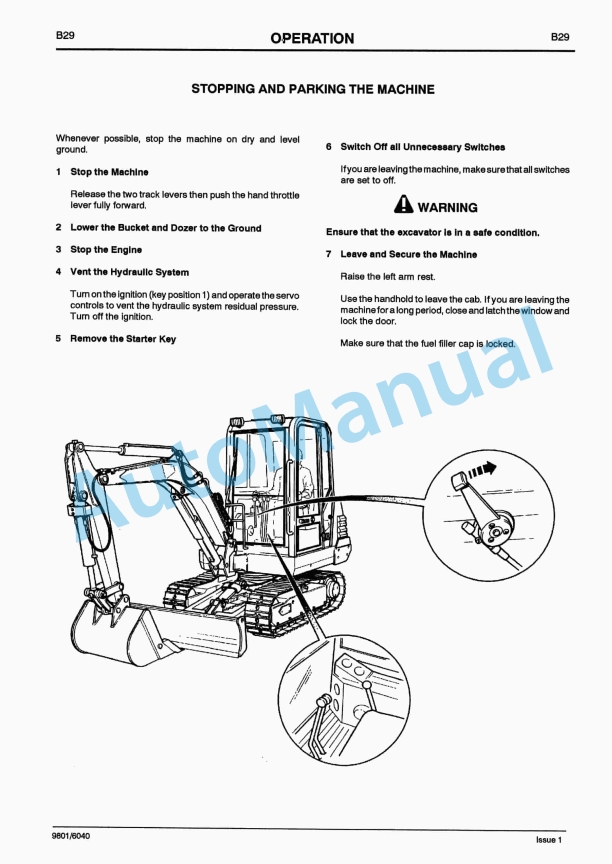 B29 OPERATION B29

STOPPING AND PARKING THE MACHINE

Whenever possible, stop the machine on dry and level ground.

1 Stop the Machine

Release the two track levers then push the hand throttle lever fully forward.

2 Lower the Bucket and Dozer to the Ground

3 Stop the Engine

4 Vent the Hydraulic System

Turn on the ignition (key position 1) and operate the servo controls to vent the hydraulic system residual pressure. Turn off the ignition.

5 Remove the Starter Key

6 Switch Off all Unnecessary Switches

If you are leaving the machine, make sure that all switches are set to off.

WARNING

Ensure that the excavator is in a safe condition.

7 Leave and Secure the Machine

Raise the left arm rest.

Use the handhold to leave the cab. If you are leaving the machine for a long period, close and latch the window and lock the door.

Make sure that the fuel filler cap is locked.

AutoManual

9801/6040 Issue 1