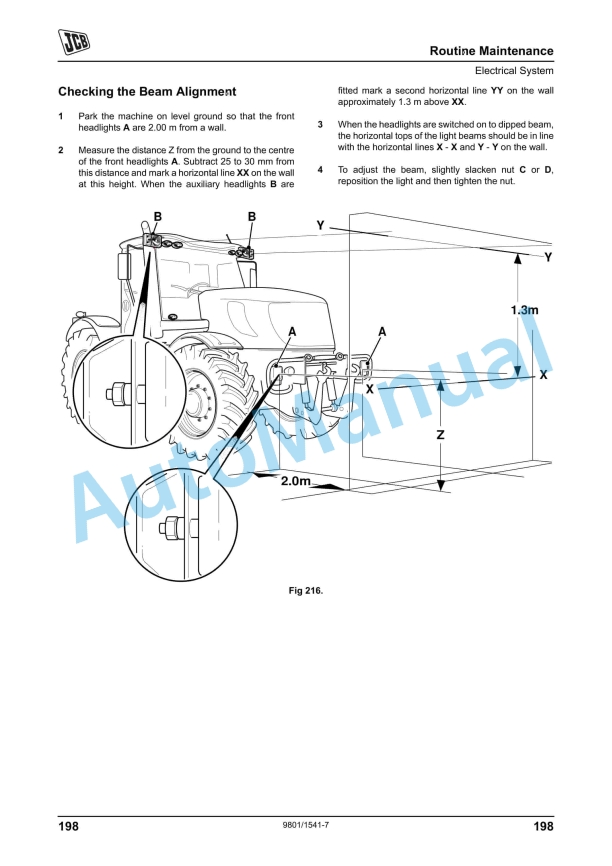 JCB

Routine Maintenance

Electrical System

Checking the Beam Alignment

1 Park the machine on level ground so that the front headlights A are 2.00 m from a wall.

2 Measure the distance Z from the ground to the centre of the front headlights A. Subtract 25 to 30 mm from this distance and mark a horizontal line XX on the wall at this height. When the auxiliary headlights B are fitted mark a second horizontal line YY on the wall approximately 1.3 m above XX.

3 When the headlights are switched on to dipped beam, the horizontal tops of the light beams should be in line with the horizontal lines X - X and Y - Y on the wall.

4 To adjust the beam, slightly slacken nut C or D, reposition the light and then tighten the nut.

B
B
Y
Y
1.3m
A
A
X
X
Z
2.0m

AutoManual

Fig 216.

198

9801/1541-7

198