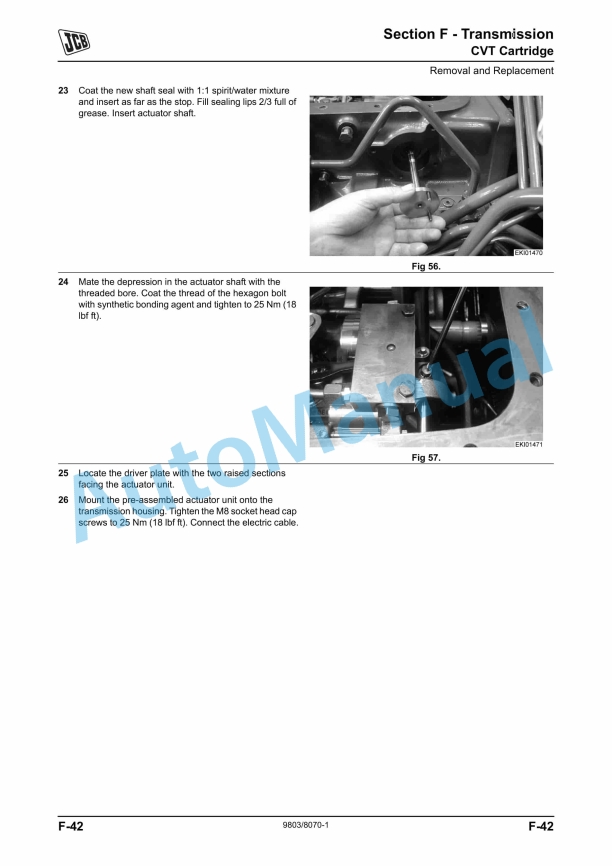 JCB

Section F - Transmission
CVT Cartridge

Removal and Replacement

23 Coat the new shaft seal with 1:1 spirit/water mixture and insert as far as the stop. Fill sealing lips 2/3 full of grease. Insert actuator shaft.

EKI01470

Fig 56.

24 Mate the depression in the actuator shaft with the threaded bore. Coat the thread of the hexagon bolt with synthetic bonding agent and tighten to 25 Nm (18 lbf ft).

EKI01471

Fig 57.

25 Locate the driver plate with the two raised sections facing the actuator unit.

26 Mount the pre-assembled actuator unit onto the transmission housing. Tighten the M8 socket head cap screws to 25 Nm (18 lbf ft). Connect the electric cable.

AutoManual

F-42 9803/8070-1 F-42