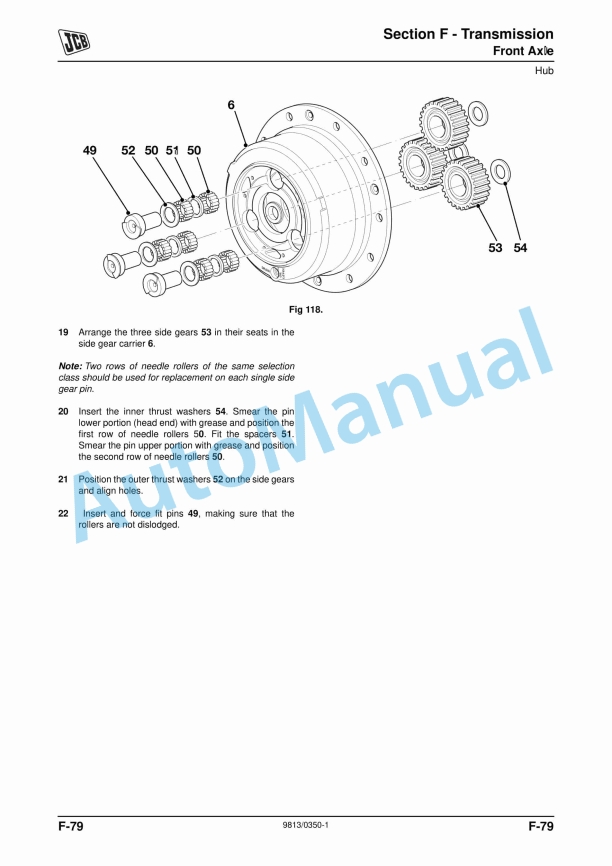 JCB

Section F - Transmission
Front Axle
Hub

6
49 52 50 51 50
53 54

Fig 118.

19 Arrange the three side gears 53 in their seats in the side gear carrier 6.

Note: Two rows of needle rollers of the same selection class should be used for replacement on each single side gear pin.

20 Insert the inner thrust washers 54. Smear the pin lower portion (head end) with grease and position the first row of needle rollers 50. Fit the spacers 51. Smear the pin upper portion with grease and position the second row of needle rollers 50.

21 Position the outer thrust washers 52 on the side gears and align holes.

22 Insert and force fit pins 49, making sure that the rollers are not dislodged.

AutoManual

F-79 9813/0350-1 F-79