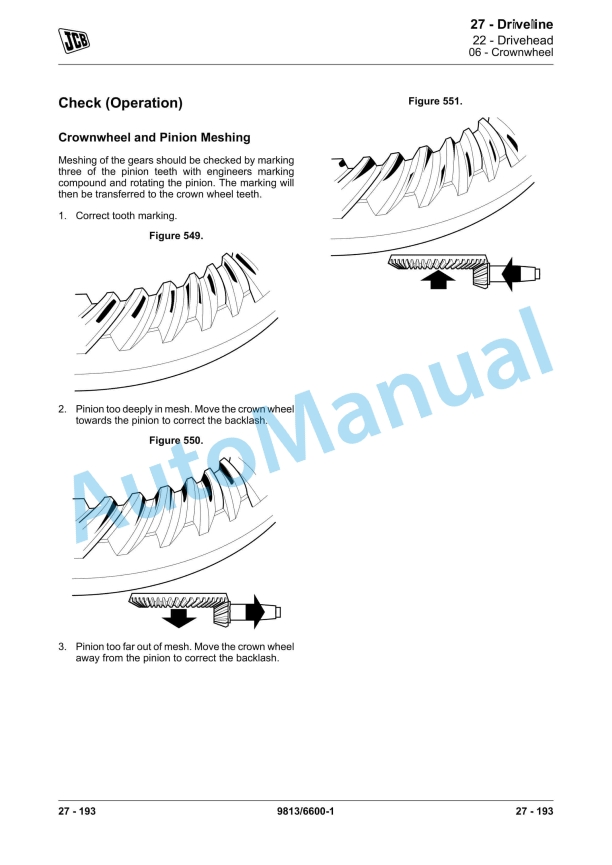 JCB

27 - Driveline
22 - Drivehead
06 - Crownwheel

Check (Operation)

Crownwheel and Pinion Meshing

Meshing of the gears should be checked by marking three of the pinion teeth with engineers marking compound and rotating the pinion. The marking will then be transferred to the crown wheel teeth.

1. Correct tooth marking.

Figure 549.

2. Pinion too deeply in mesh. Move the crown wheel towards the pinion to correct the backlash.

Figure 550.

3. Pinion too far out of mesh. Move the crown wheel away from the pinion to correct the backlash.

Figure 551.

AutoManual

27 - 193 9813/6600-1 27 - 193