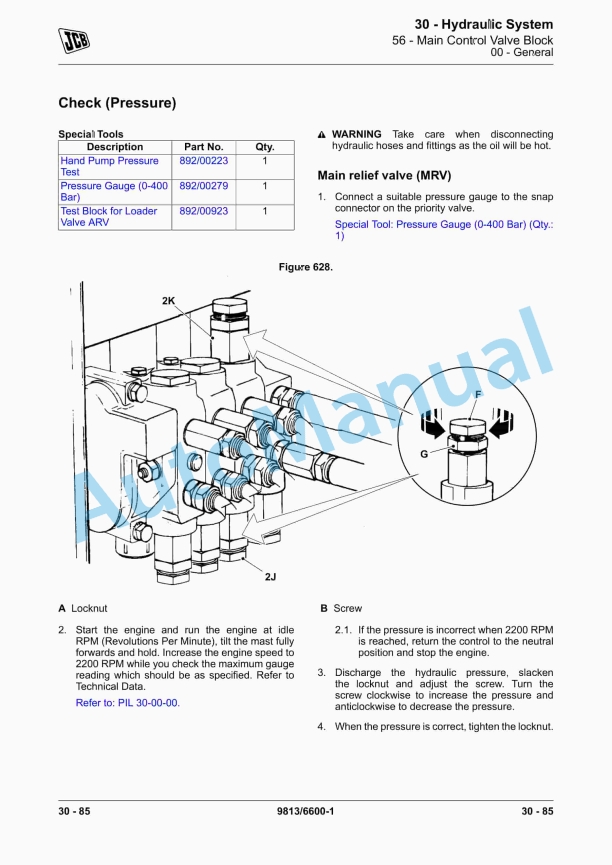 JCB

30 - Hydraulic System
56 - Main Control Valve Block
00 - General

Check (Pressure)

Special Tools

| Description | Part No. | Qty. |
|---|---|---|
| Hand Pump Pressure Test | 892/00223 | 1 |
| Pressure Gauge (0-400 Bar) | 892/00279 | 1 |
| Test Block for Loader Valve ARV | 892/00923 | 1 |

WARNING Take care when disconnecting hydraulic hoses and fittings as the oil will be hot.

Main relief valve (MRV)

1. Connect a suitable pressure gauge to the snap connector on the priority valve.

Special Tool: Pressure Gauge (0-400 Bar) (Qty.: 1)

Figure 628.

2K

F

G

2J

AutoManual

A Locknut

B Screw

2. Start the engine and run the engine at idle RPM (Revolutions Per Minute), tilt the mast fully forwards and hold. Increase the engine speed to 2200 RPM while you check the maximum gauge reading which should be as specified. Refer to Technical Data.

Refer to: PIL 30-00-00.

2.1. If the pressure is incorrect when 2200 RPM is reached, return the control to the neutral position and stop the engine.

3. Discharge the hydraulic pressure, slacken the locknut and adjust the screw. Turn the screw clockwise to increase the pressure and anticlockwise to decrease the pressure.

4. When the pressure is correct, tighten the locknut.

30 - 85

9813/6600-1

30 - 85