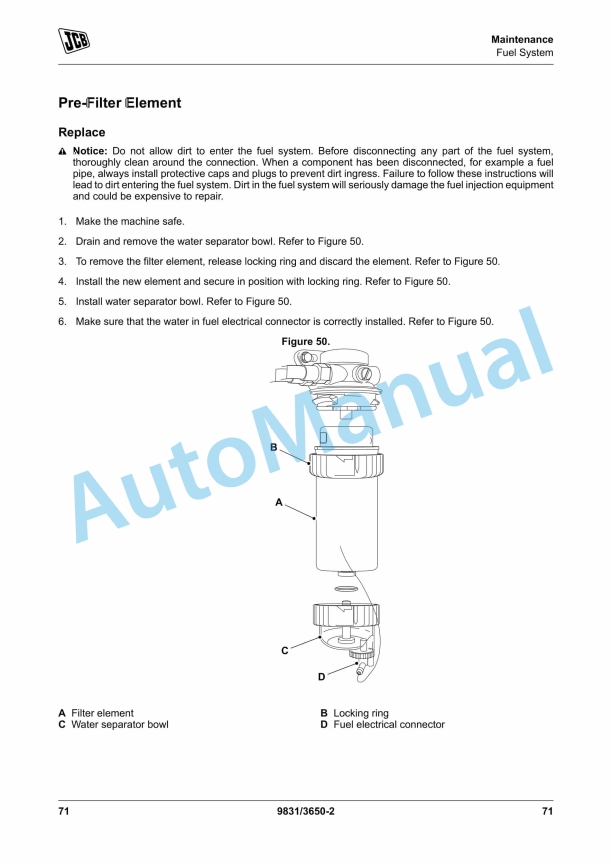 JCB

Maintenance
Fuel System

Pre-Filter Element

Replace

Notice: Do not allow dirt to enter the fuel system. Before disconnecting any part of the fuel system, thoroughly clean around the connection. When a component has been disconnected, for example a fuel pipe, always install protective caps and plugs to prevent dirt ingress. Failure to follow these instructions will lead to dirt entering the fuel system. Dirt in the fuel system will seriously damage the fuel injection equipment and could be expensive to repair.

1. Make the machine safe.

2. Drain and remove the water separator bowl. Refer to Figure 50.

3. To remove the filter element, release locking ring and discard the element. Refer to Figure 50.

4. Install the new element and secure in position with locking ring. Refer to Figure 50.

5. Install water separator bowl. Refer to Figure 50.

6. Make sure that the water in fuel electrical connector is correctly installed. Refer to Figure 50.

Figure 50.

B
A
C
D

AutoManual

A Filter element
C Water separator bowl

B Locking ring
D Fuel electrical connector

71 9831/3650-2 71