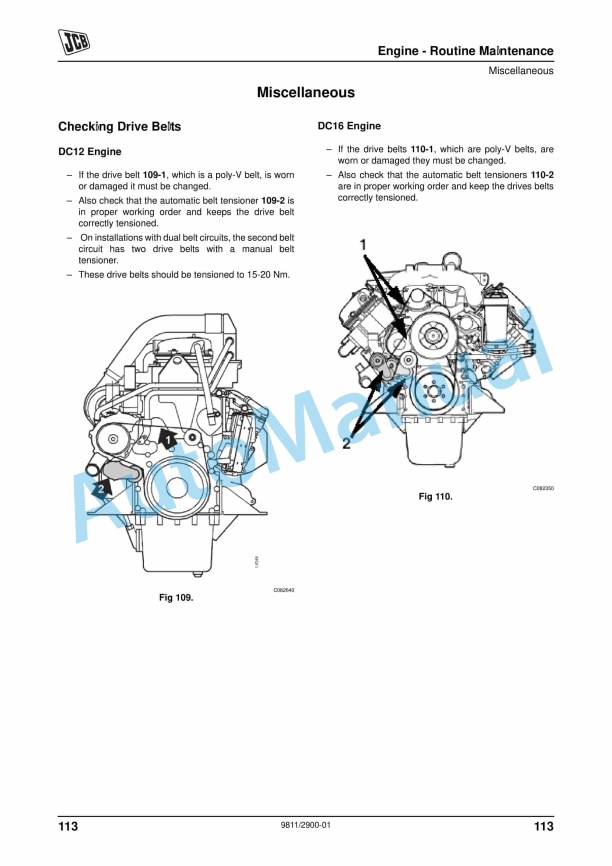 JCB

Engine - Routine Maintenance

Miscellaneous

Miscellaneous

Checking Drive Belts

DC12 Engine

– If the drive belt **109-1**, which is a poly-V belt, is worn or damaged it must be changed.

– Also check that the automatic belt tensioner **109-2** is in proper working order and keeps the drive belt correctly tensioned.

– On installations with dual belt circuits, the second belt circuit has two drive belts with a manual belt tensioner.

– These drive belts should be tensioned to 15-20 Nm.

1

2

C082640

Fig 109.

DC16 Engine

– If the drive belts **110-1**, which are poly-V belts, are worn or damaged they must be changed.

– Also check that the automatic belt tensioners **110-2** are in proper working order and keep the drives belts correctly tensioned.

1

2

C082350

Fig 110.

AutoManual

113

9811/2900-01

113