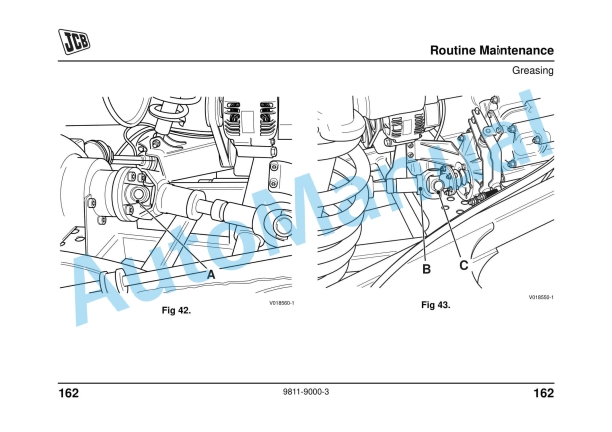 JCB

Routine Maintenance

Greasing

A

V018560-1

Fig 42.

B C

V018550-1

Fig 43.

AutoManual

162 9811-9000-3 162