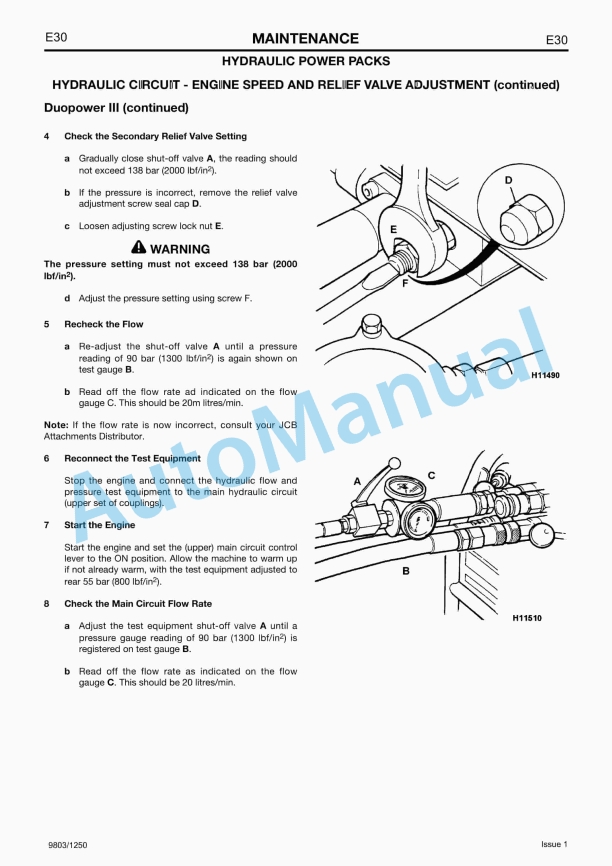 E30 MAINTENANCE E30

HYDRAULIC POWER PACKS

HYDRAULIC CIRCUIT - ENGINE SPEED AND RELIEF VALVE ADJUSTMENT (continued)

Duopower III (continued)

4 Check the Secondary Relief Valve Setting

a Gradually close shut-off valve A, the reading should not exceed 138 bar (2000 lbf/in$^2$).

b If the pressure is incorrect, remove the relief valve adjustment screw seal cap D.

c Loosen adjusting screw lock nut E.

WARNING

The pressure setting must not exceed 138 bar (2000 lbf/in$^2$).

d Adjust the pressure setting using screw F.

5 Recheck the Flow

a Re-adjust the shut-off valve A until a pressure reading of 90 bar (1300 lbf/in$^2$) is again shown on test gauge B.

b Read off the flow rate ad indicated on the flow gauge C. This should be 20m litres/min.

Note: If the flow rate is now incorrect, consult your JCB Attachments Distributor.

6 Reconnect the Test Equipment

Stop the engine and connect the hydraulic flow and pressure test equipment to the main hydraulic circuit (upper set of couplings).

7 Start the Engine

Start the engine and set the (upper) main circuit control lever to the ON position. Allow the machine to warm up if not already warm, with the test equipment adjusted to rear 55 bar (800 lbf/in$^2$).

8 Check the Main Circuit Flow Rate

a Adjust the test equipment shut-off valve A until a pressure gauge reading of 90 bar (1300 lbf/in$^2$) is registered on test gauge B.

b Read off the flow rate as indicated on the flow gauge C. This should be 20 litres/min.

D
E
F
H11490

A
C
B
H11510

AutoManual

9803/1250 Issue 1