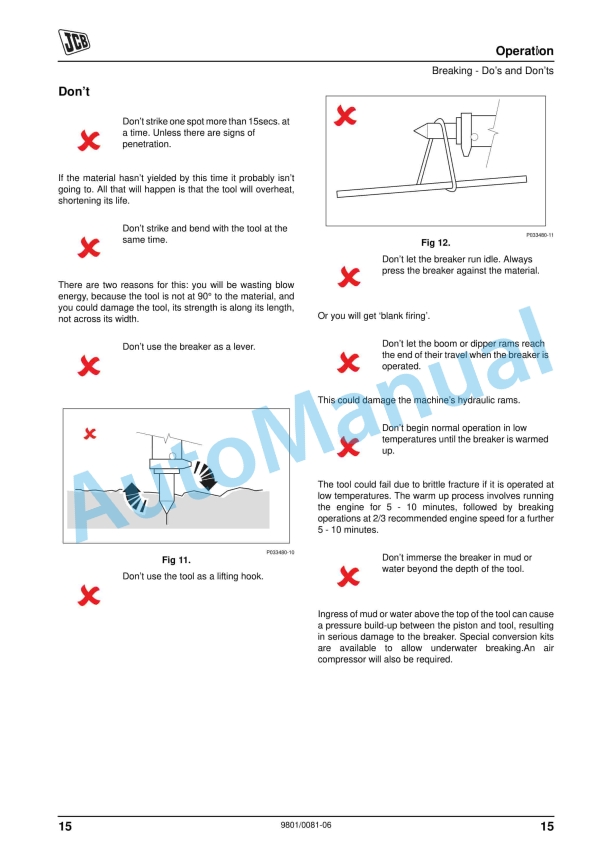 JCB

Operation

Breaking - Do's and Don'ts

Don't

Don't strike one spot more than 15secs. at a time. Unless there are signs of penetration.

If the material hasn't yielded by this time it probably isn't going to. All that will happen is that the tool will overheat, shortening its life.

Don't strike and bend with the tool at the same time.

There are two reasons for this: you will be wasting blow energy, because the tool is not at 90° to the material, and you could damage the tool, its strength is along its length, not across its width.

Don't use the breaker as a lever.

P033480-10

Fig 11.

Don't use the tool as a lifting hook.

P033480-11

Fig 12.

Don't let the breaker run idle. Always press the breaker against the material.

Or you will get 'blank firing'.

Don't let the boom or dipper rams reach the end of their travel when the breaker is operated.

This could damage the machine's hydraulic rams.

Don't begin normal operation in low temperatures until the breaker is warmed up.

The tool could fail due to brittle fracture if it is operated at low temperatures. The warm up process involves running the engine for 5 - 10 minutes, followed by breaking operations at 2/3 recommended engine speed for a further 5 - 10 minutes.

Don't immerse the breaker in mud or water beyond the depth of the tool.

Ingress of mud or water above the top of the tool can cause a pressure build-up between the piston and tool, resulting in serious damage to the breaker. Special conversion kits are available to allow underwater breaking.An air compressor will also be required.

AutoManual

15

9801/0081-06

15