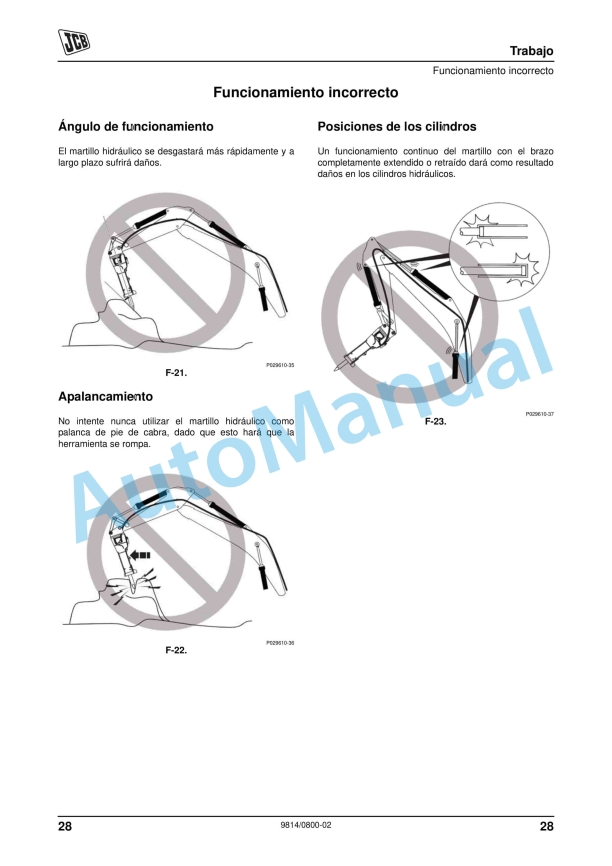 JCB

Trabajo

Funcionamiento incorrecto

Funcionamiento incorrecto

Ángulo de funcionamiento

El martillo hidráulico se desgastará más rápidamente y a largo plazo sufrirá daños.

P029610-35

F-21.

Apalancamiento

No intente nunca utilizar el martillo hidráulico como palanca de pie de cabra, dado que esto hará que la herramienta se rompa.

P029610-36

F-22.

Posiciones de los cilindros

Un funcionamiento continuo del martillo con el brazo completamente extendido o retraído dará como resultado daños en los cilindros hidráulicos.

P029610-37

F-23.

AutoManual

28

9814/0800-02

28