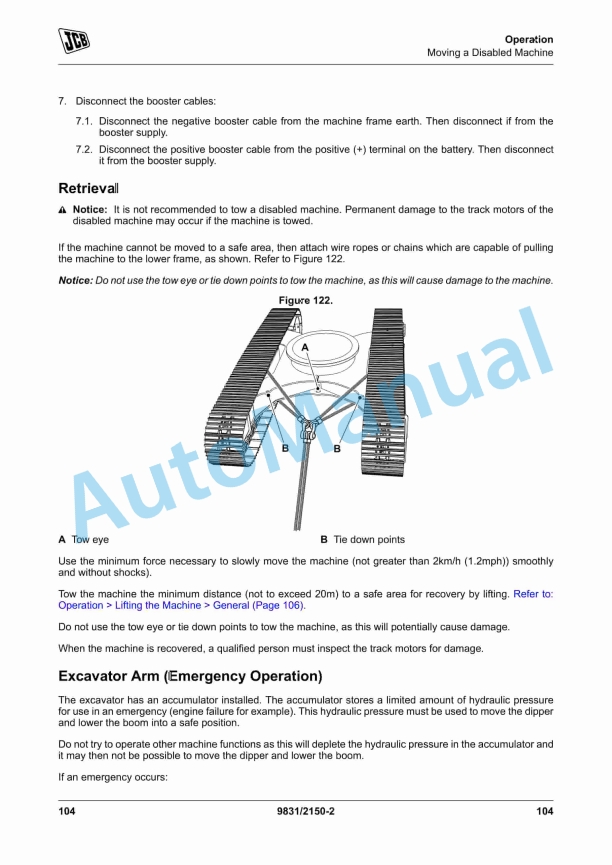 JCB

Operation
Moving a Disabled Machine

7. Disconnect the booster cables:

7.1. Disconnect the negative booster cable from the machine frame earth. Then disconnect if from the booster supply.

7.2. Disconnect the positive booster cable from the positive (+) terminal on the battery. Then disconnect it from the booster supply.

Retrieval

Notice: It is not recommended to tow a disabled machine. Permanent damage to the track motors of the disabled machine may occur if the machine is towed.

If the machine cannot be moved to a safe area, then attach wire ropes or chains which are capable of pulling the machine to the lower frame, as shown. Refer to Figure 122.

Notice: Do not use the tow eye or tie down points to tow the machine, as this will cause damage to the machine.

Figure 122.

A

B B

AutoManual

A Tow eye B Tie down points

Use the minimum force necessary to slowly move the machine (not greater than 2km/h (1.2mph)) smoothly and without shocks).

Tow the machine the minimum distance (not to exceed 20m) to a safe area for recovery by lifting. Refer to: Operation > Lifting the Machine > General (Page 106).

Do not use the tow eye or tie down points to tow the machine, as this will potentially cause damage.

When the machine is recovered, a qualified person must inspect the track motors for damage.

Excavator Arm (Emergency Operation)

The excavator has an accumulator installed. The accumulator stores a limited amount of hydraulic pressure for use in an emergency (engine failure for example). This hydraulic pressure must be used to move the dipper and lower the boom into a safe position.

Do not try to operate other machine functions as this will deplete the hydraulic pressure in the accumulator and it may then not be possible to move the dipper and lower the boom.

If an emergency occurs:

104 9831/2150-2 104