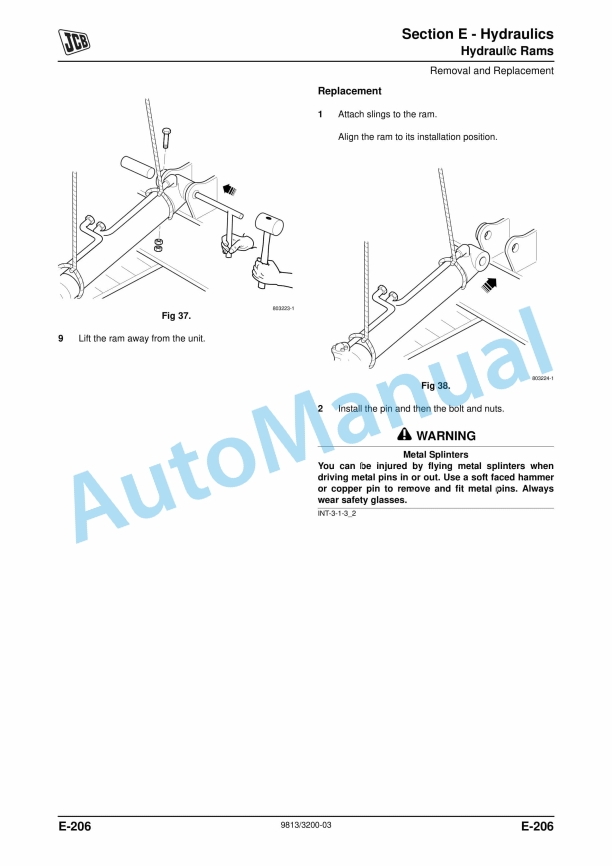 JCB

Section E - Hydraulics
Hydraulic Rams

Removal and Replacement

803223-1

Fig 37.

9 Lift the ram away from the unit.

Replacement

1 Attach slings to the ram.

Align the ram to its installation position.

803224-1

Fig 38.

2 Install the pin and then the bolt and nuts.

WARNING

Metal Splinters

You can be injured by flying metal splinters when driving metal pins in or out. Use a soft faced hammer or copper pin to remove and fit metal pins. Always wear safety glasses.

INT-3-1-3_2

AutoManual

E-206 9813/3200-03 E-206