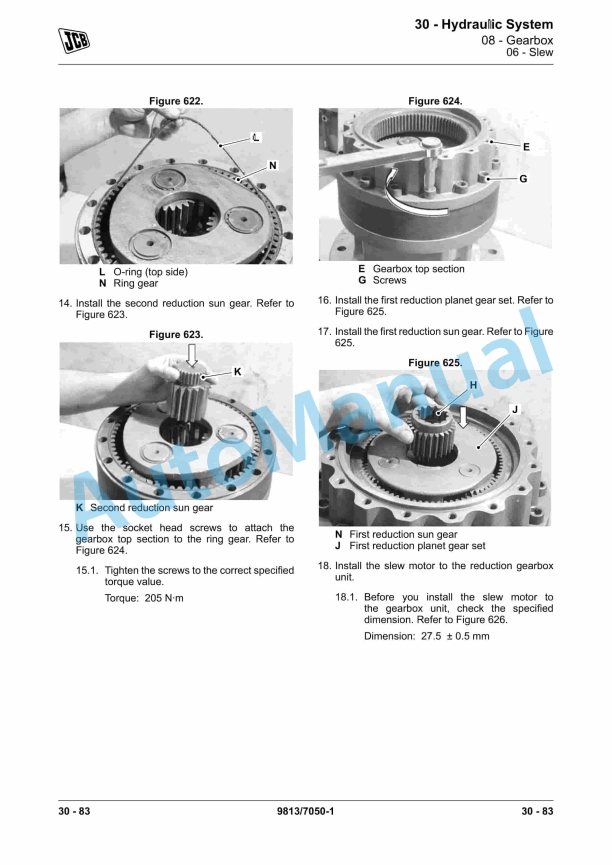 JCB

30 - Hydraulic System
08 - Gearbox
06 - Slew

Figure 622.

L
N

L O-ring (top side)
N Ring gear

14. Install the second reduction sun gear. Refer to Figure 623.

Figure 623.

K

K Second reduction sun gear

15. Use the socket head screws to attach the gearbox top section to the ring gear. Refer to Figure 624.

15.1. Tighten the screws to the correct specified torque value.

Torque: 205 N·m

Figure 624.

E
G

E Gearbox top section
G Screws

16. Install the first reduction planet gear set. Refer to Figure 625.

17. Install the first reduction sun gear. Refer to Figure 625.

Figure 625.

H
J

N First reduction sun gear
J First reduction planet gear set

18. Install the slew motor to the reduction gearbox unit.

18.1. Before you install the slew motor to the gearbox unit, check the specified dimension. Refer to Figure 626.

Dimension: 27.5 ± 0.5 mm

AutoManual

30 - 83
9813/7050-1
30 - 83