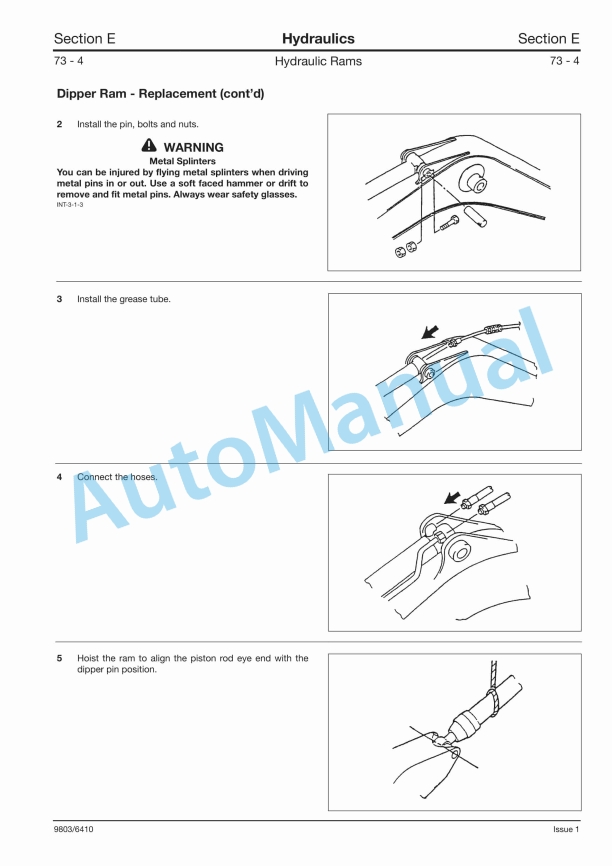 Section E Hydraulics Section E

73 - 4 Hydraulic Rams 73 - 4

Dipper Ram - Replacement (cont'd)

2 Install the pin, bolts and nuts.

WARNING
Metal Splinters
You can be injured by flying metal splinters when driving metal pins in or out. Use a soft faced hammer or drift to remove and fit metal pins. Always wear safety glasses.
INT-3-1-3

3 Install the grease tube.

4 Connect the hoses.

5 Hoist the ram to align the piston rod eye end with the dipper pin position.

AutoManual

9803/6410 Issue 1