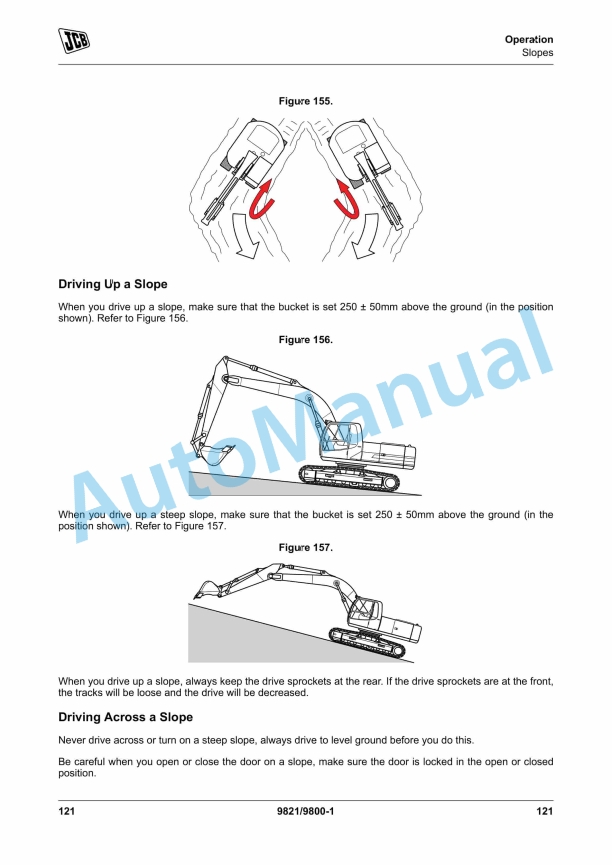 JCB

Operation
Slopes

Figure 155.

Driving Up a Slope

When you drive up a slope, make sure that the bucket is set 250 ± 50mm above the ground (in the position shown). Refer to Figure 156.

Figure 156.

AutoManual

When you drive up a steep slope, make sure that the bucket is set 250 ± 50mm above the ground (in the position shown). Refer to Figure 157.

Figure 157.

When you drive up a slope, always keep the drive sprockets at the rear. If the drive sprockets are at the front, the tracks will be loose and the drive will be decreased.

Driving Across a Slope

Never drive across or turn on a steep slope, always drive to level ground before you do this.

Be careful when you open or close the door on a slope, make sure the door is locked in the open or closed position.

121 9821/9800-1 121