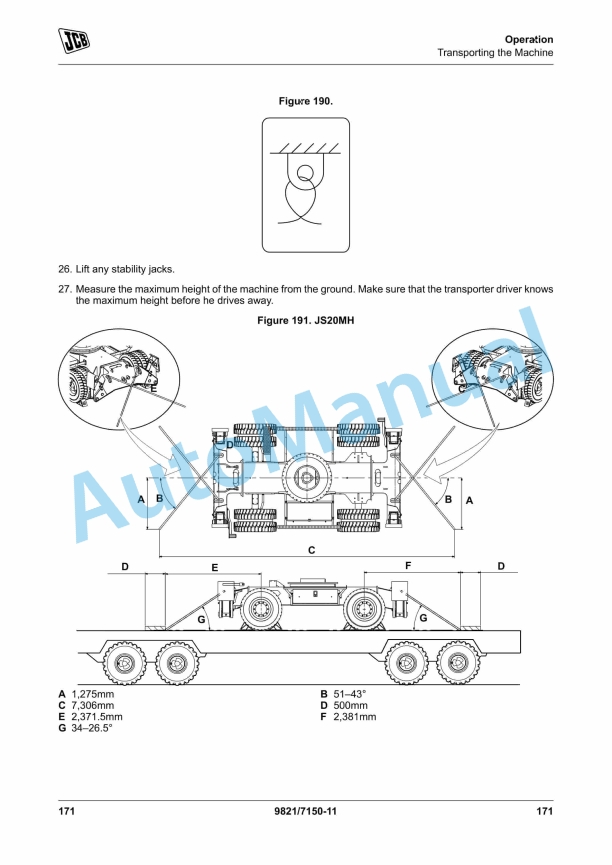 JCB

Operation
Transporting the Machine

Figure 190.

26. Lift any stability jacks.

27. Measure the maximum height of the machine from the ground. Make sure that the transporter driver knows the maximum height before he drives away.

Figure 191. JS20MH

AutoManual

D

A B

B A

C

D E F D

G G

A 1,275mm
C 7,306mm
E 2,371.5mm
G 34–26.5°

B 51–43°
D 500mm
F 2,381mm

171 9821/7150-11 171