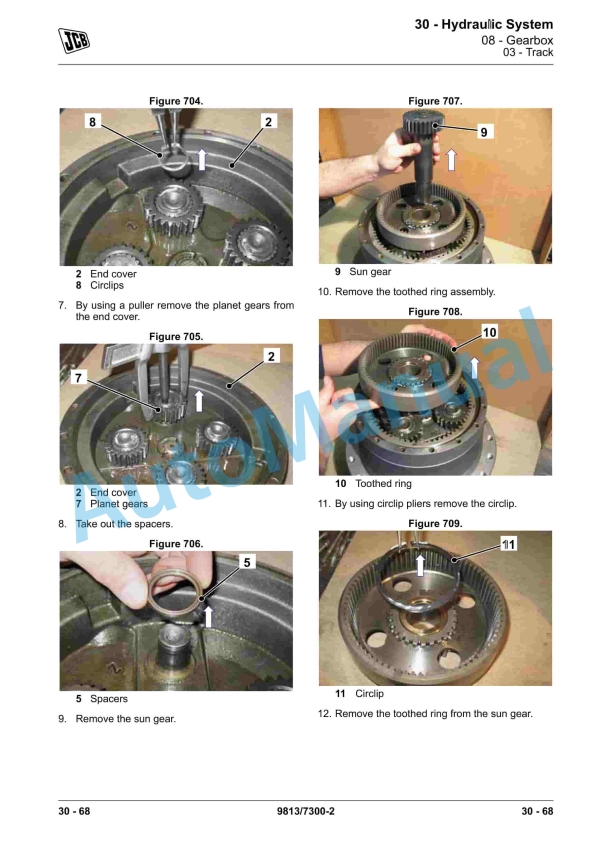 JCB

30 - Hydraulic System
08 - Gearbox
03 - Track

Figure 704.

8
2

2 End cover
8 Circlips

7. By using a puller remove the planet gears from the end cover.

Figure 705.

2
7

2 End cover
7 Planet gears

8. Take out the spacers.

Figure 706.

5

5 Spacers

9. Remove the sun gear.

Figure 707.

9

9 Sun gear

10. Remove the toothed ring assembly.

Figure 708.

10

10 Toothed ring

11. By using circlip pliers remove the circlip.

Figure 709.

11

11 Circlip

12. Remove the toothed ring from the sun gear.

AutoManual

30 - 68
9813/7300-2
30 - 68