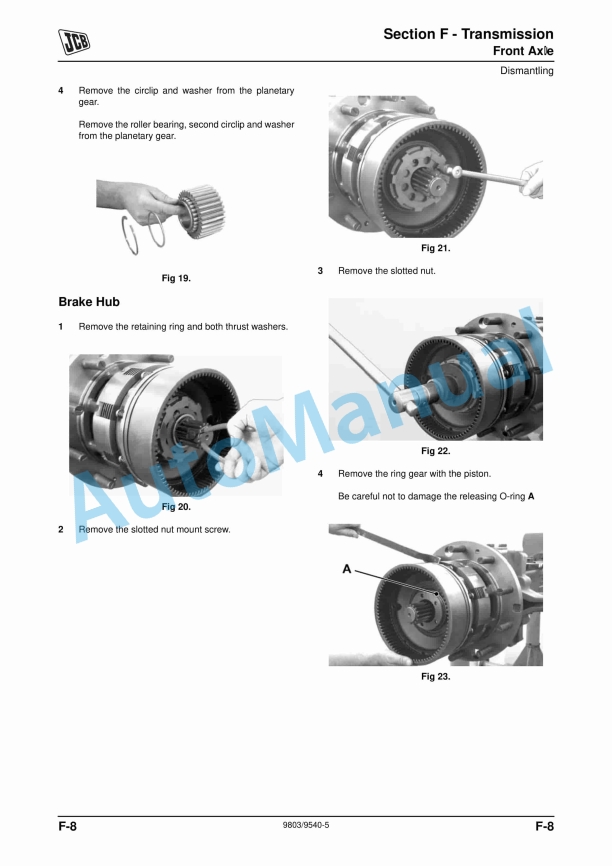 JCB

Section F - Transmission
Front Axle
Dismantling

4 Remove the circlip and washer from the planetary gear.

Remove the roller bearing, second circlip and washer from the planetary gear.

Fig 19.

Brake Hub

1 Remove the retaining ring and both thrust washers.

Fig 20.

2 Remove the slotted nut mount screw.

Fig 21.

3 Remove the slotted nut.

Fig 22.

4 Remove the ring gear with the piston.

Be careful not to damage the releasing O-ring A

A

Fig 23.

AutoManual

F-8 9803/9540-5 F-8