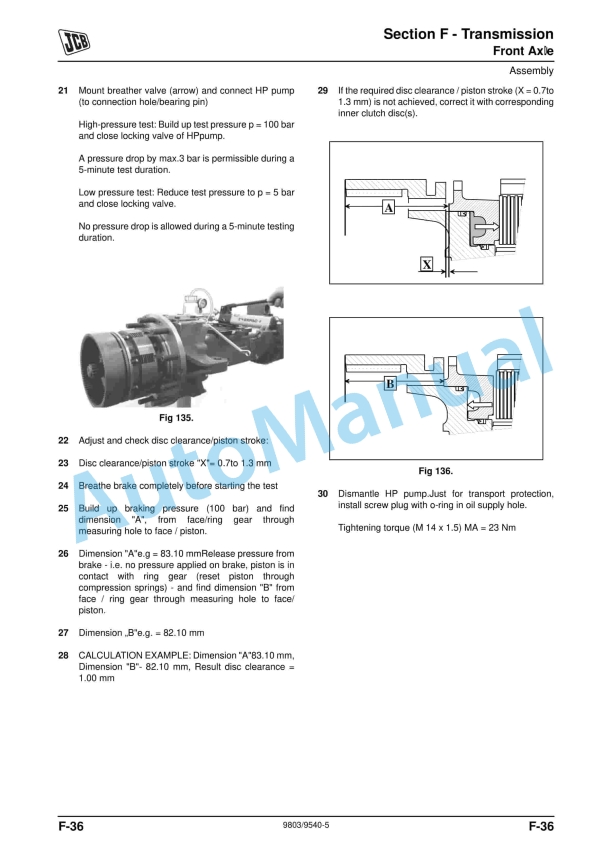 JCB

Section F - Transmission
Front Axle
Assembly

21 Mount breather valve (arrow) and connect HP pump (to connection hole/bearing pin)

High-pressure test: Build up test pressure p = 100 bar and close locking valve of HPpump.

A pressure drop by max.3 bar is permissible during a 5-minute test duration.

Low pressure test: Reduce test pressure to p = 5 bar and close locking valve.

No pressure drop is allowed during a 5-minute testing duration.

Fig 135.

22 Adjust and check disc clearance/piston stroke:

23 Disc clearance/piston stroke "X"= 0.7to 1.3 mm

24 Breathe brake completely before starting the test

25 Build up braking pressure (100 bar) and find dimension "A", from face/ring gear through measuring hole to face / piston.

26 Dimension "A"e.g = 83.10 mmRelease pressure from brake - i.e. no pressure applied on brake, piston is in contact with ring gear (reset piston through compression springs) - and find dimension "B" from face / ring gear through measuring hole to face/ piston.

27 Dimension „B"e.g. = 82.10 mm

28 CALCULATION EXAMPLE: Dimension "A"83.10 mm, Dimension "B"- 82.10 mm, Result disc clearance = 1.00 mm

29 If the required disc clearance / piston stroke (X = 0.7to 1.3 mm) is not achieved, correct it with corresponding inner clutch disc(s).

A

X

B

Fig 136.

30 Dismantle HP pump.Just for transport protection, install screw plug with o-ring in oil supply hole.

Tightening torque (M 14 x 1.5) MA = 23 Nm

AutoManual

F-36 9803/9540-5 F-36