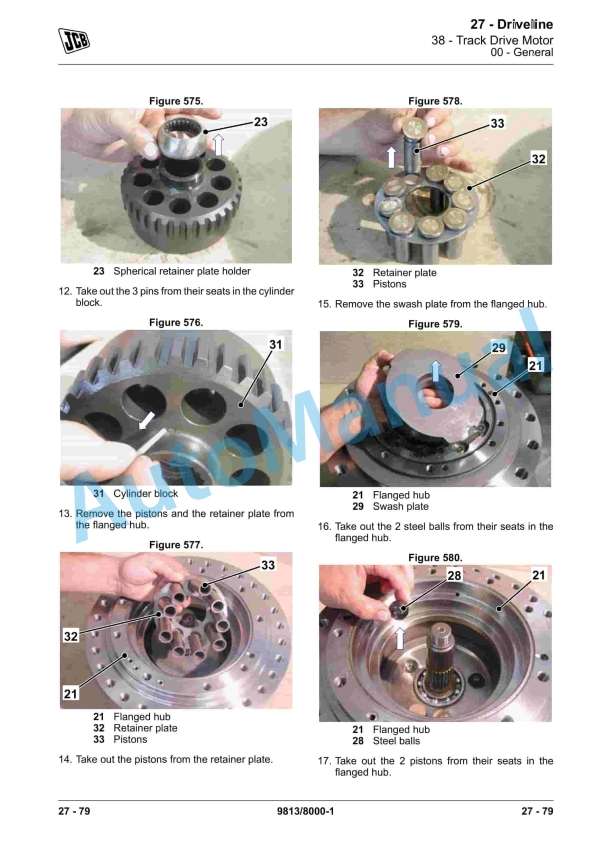 JCB

27 - Driveline
38 - Track Drive Motor
00 - General

Figure 575.

23

23 Spherical retainer plate holder

12. Take out the 3 pins from their seats in the cylinder block.

Figure 576.

31

31 Cylinder block

13. Remove the pistons and the retainer plate from the flanged hub.

Figure 577.

33

32

21

21 Flanged hub
32 Retainer plate
33 Pistons

14. Take out the pistons from the retainer plate.

Figure 578.

33

32

32 Retainer plate
33 Pistons

15. Remove the swash plate from the flanged hub.

Figure 579.

29

21

21 Flanged hub
29 Swash plate

16. Take out the 2 steel balls from their seats in the flanged hub.

Figure 580.

28

21

21 Flanged hub
28 Steel balls

17. Take out the 2 pistons from their seats in the flanged hub.

AutoManual

27 - 79

9813/8000-1

27 - 79