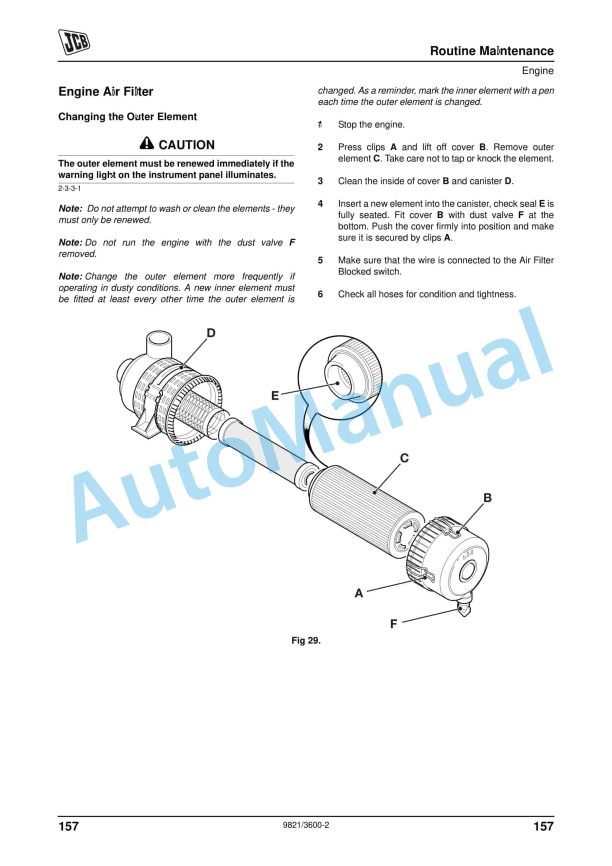 JCB

Routine Maintenance

Engine

Engine Air Filter

Changing the Outer Element

CAUTION

The outer element must be renewed immediately if the warning light on the instrument panel illuminates.

2-3-3-1

Note: Do not attempt to wash or clean the elements - they must only be renewed.

Note: Do not run the engine with the dust valve F removed.

Note: Change the outer element more frequently if operating in dusty conditions. A new inner element must be fitted at least every other time the outer element is changed. As a reminder, mark the inner element with a pen each time the outer element is changed.

1 Stop the engine.

2 Press clips A and lift off cover B. Remove outer element C. Take care not to tap or knock the element.

3 Clean the inside of cover B and canister D.

4 Insert a new element into the canister, check seal E is fully seated. Fit cover B with dust valve F at the bottom. Push the cover firmly into position and make sure it is secured by clips A.

5 Make sure that the wire is connected to the Air Filter Blocked switch.

6 Check all hoses for condition and tightness.

D

E

C

B

A

F

AutoManual

Fig 29.

157

9821/3600-2

157