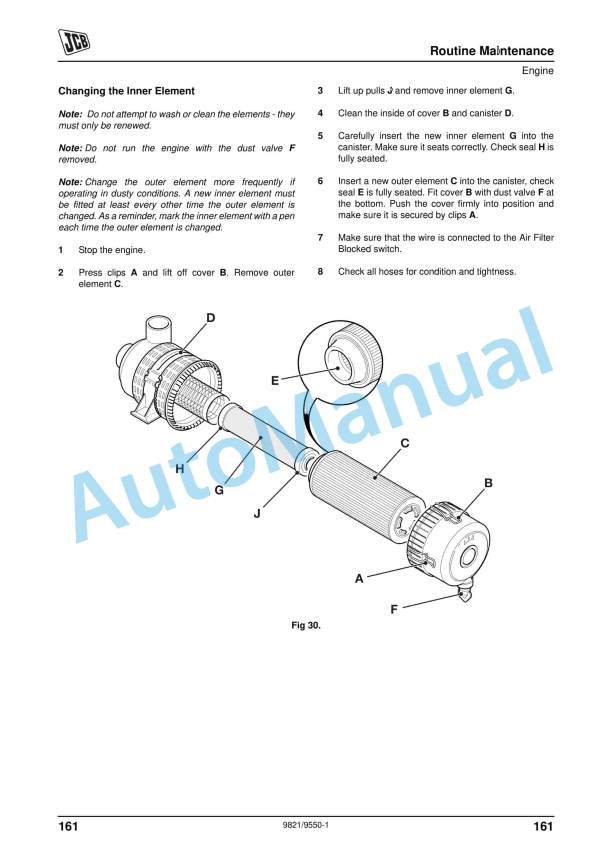 JCB

Routine Maintenance
Engine

Changing the Inner Element

Note: Do not attempt to wash or clean the elements - they must only be renewed.

Note: Do not run the engine with the dust valve F removed.

Note: Change the outer element more frequently if operating in dusty conditions. A new inner element must be fitted at least every other time the outer element is changed. As a reminder, mark the inner element with a pen each time the outer element is changed.

1 Stop the engine.

2 Press clips A and lift off cover B. Remove outer element C.

3 Lift up pulls J and remove inner element G.

4 Clean the inside of cover B and canister D.

5 Carefully insert the new inner element G into the canister. Make sure it seats correctly. Check seal H is fully seated.

6 Insert a new outer element C into the canister, check seal E is fully seated. Fit cover B with dust valve F at the bottom. Push the cover firmly into position and make sure it is secured by clips A.

7 Make sure that the wire is connected to the Air Filter Blocked switch.

8 Check all hoses for condition and tightness.

D
E
C
B
H
G
J
A
F

AutoManual

Fig 30.

161 9821/9550-1 161