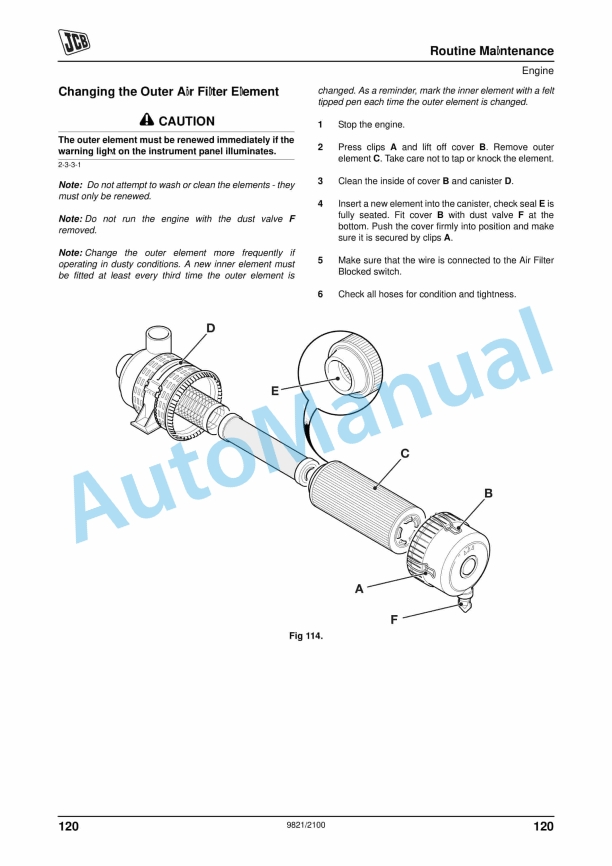 JCB

Routine Maintenance

Engine

Changing the Outer Air Filter Element

CAUTION

The outer element must be renewed immediately if the warning light on the instrument panel illuminates.

2-3-3-1

Note: Do not attempt to wash or clean the elements - they must only be renewed.

Note: Do not run the engine with the dust valve F removed.

Note: Change the outer element more frequently if operating in dusty conditions. A new inner element must be fitted at least every third time the outer element is changed. As a reminder, mark the inner element with a felt tipped pen each time the outer element is changed.

1 Stop the engine.

2 Press clips A and lift off cover B. Remove outer element C. Take care not to tap or knock the element.

3 Clean the inside of cover B and canister D.

4 Insert a new element into the canister, check seal E is fully seated. Fit cover B with dust valve F at the bottom. Push the cover firmly into position and make sure it is secured by clips A.

5 Make sure that the wire is connected to the Air Filter Blocked switch.

6 Check all hoses for condition and tightness.

D

E

C

B

A

F

AutoManual

Fig 114.

120

9821/2100

120