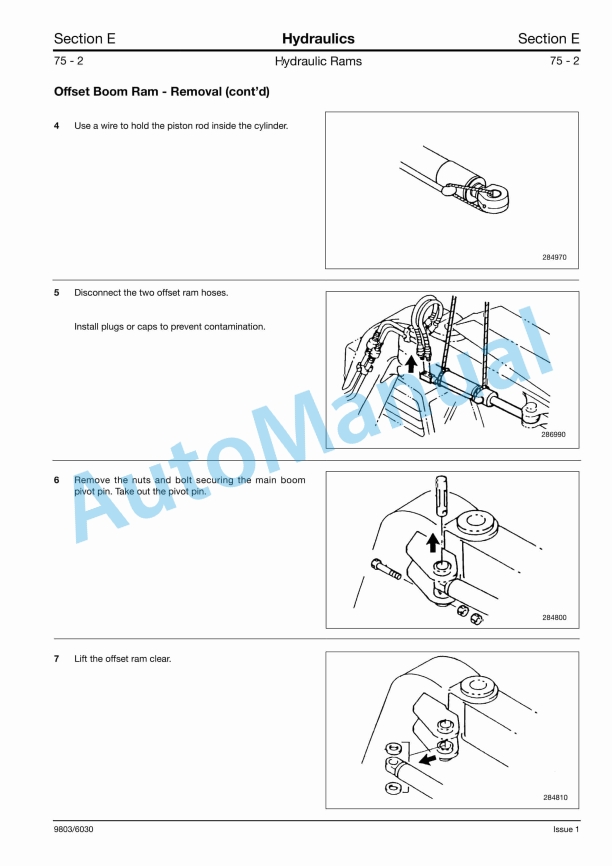 Section E
Hydraulics
Section E

75 - 2
Hydraulic Rams
75 - 2

Offset Boom Ram - Removal (cont'd)

4 Use a wire to hold the piston rod inside the cylinder.

284970

5 Disconnect the two offset ram hoses.

Install plugs or caps to prevent contamination.

286990

6 Remove the nuts and bolt securing the main boom pivot pin. Take out the pivot pin.

284800

7 Lift the offset ram clear.

284810

AutoManual

9803/6030
Issue 1