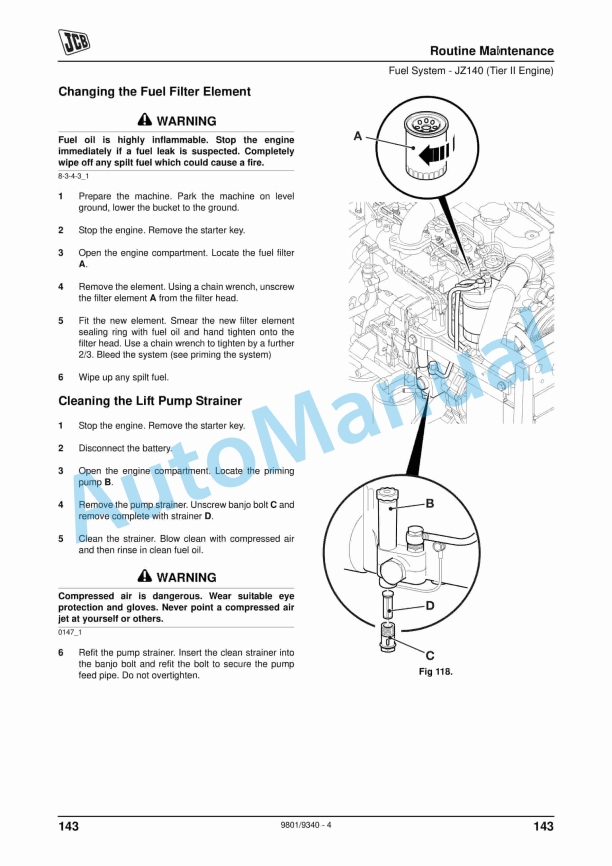 JCB

Routine Maintenance

Fuel System - JZ140 (Tier II Engine)

Changing the Fuel Filter Element

WARNING

Fuel oil is highly inflammable. Stop the engine immediately if a fuel leak is suspected. Completely wipe off any spilt fuel which could cause a fire.

8-3-4-3_1

1 Prepare the machine. Park the machine on level ground, lower the bucket to the ground.

2 Stop the engine. Remove the starter key.

3 Open the engine compartment. Locate the fuel filter A.

4 Remove the element. Using a chain wrench, unscrew the filter element A from the filter head.

5 Fit the new element. Smear the new filter element sealing ring with fuel oil and hand tighten onto the filter head. Use a chain wrench to tighten by a further 2/3. Bleed the system (see priming the system)

6 Wipe up any spilt fuel.

Cleaning the Lift Pump Strainer

1 Stop the engine. Remove the starter key.

2 Disconnect the battery.

3 Open the engine compartment. Locate the priming pump B.

4 Remove the pump strainer. Unscrew banjo bolt C and remove complete with strainer D.

5 Clean the strainer. Blow clean with compressed air and then rinse in clean fuel oil.

WARNING

Compressed air is dangerous. Wear suitable eye protection and gloves. Never point a compressed air jet at yourself or others.

0147_1

6 Refit the pump strainer. Insert the clean strainer into the banjo bolt and refit the bolt to secure the pump feed pipe. Do not overtighten.

A

B

D

C

Fig 118.

AutoManual

143 9801/9340 - 4 143