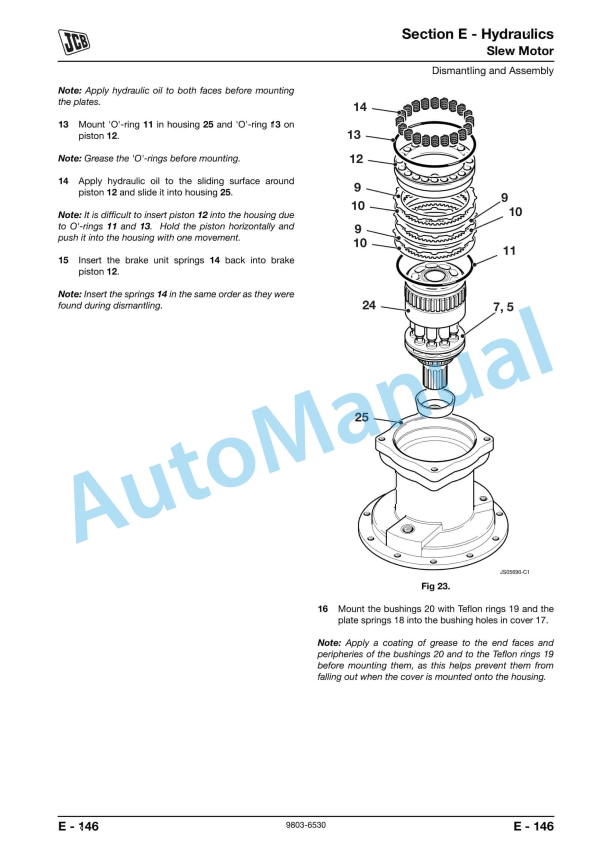 JCB

Section E - Hydraulics
Slew Motor

Dismantling and Assembly

Note: Apply hydraulic oil to both faces before mounting the plates.

13 Mount 'O'-ring 11 in housing 25 and 'O'-ring 13 on piston 12.

Note: Grease the 'O'-rings before mounting.

14 Apply hydraulic oil to the sliding surface around piston 12 and slide it into housing 25.

Note: It is difficult to insert piston 12 into the housing due to O'-rings 11 and 13. Hold the piston horizontally and push it into the housing with one movement.

15 Insert the brake unit springs 14 back into brake piston 12.

Note: Insert the springs 14 in the same order as they were found during dismantling.

14
13
12
9
10
9
10
9
10
11
24
7, 5
25

AutoManual

JS05690-C1

Fig 23.

16 Mount the bushings 20 with Teflon rings 19 and the plate springs 18 into the bushing holes in cover 17.

Note: Apply a coating of grease to the end faces and peripheries of the bushings 20 and to the Teflon rings 19 before mounting them, as this helps prevent them from falling out when the cover is mounted onto the housing.

E - 146
9803-6530
E - 146