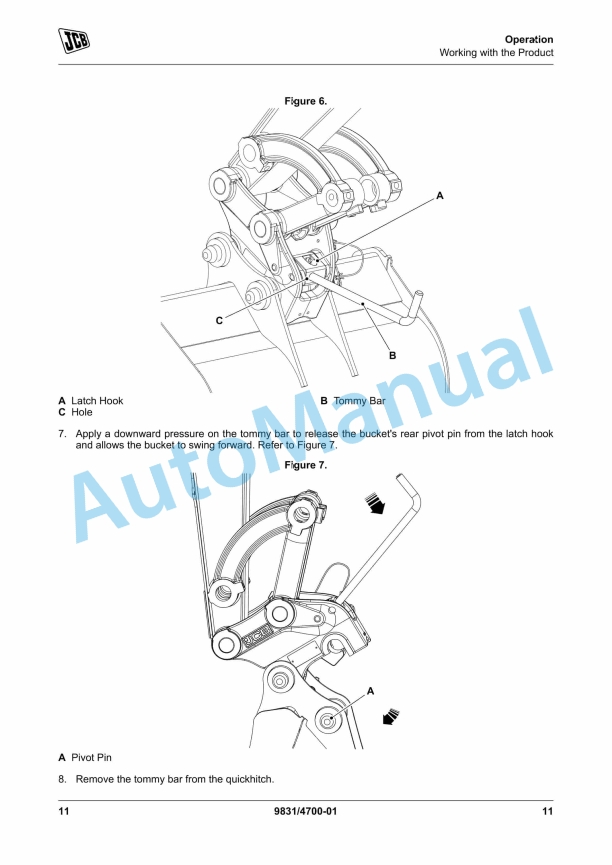 JCB

Operation
Working with the Product

Figure 6.

A

C

B

A Latch Hook
C Hole

B Tommy Bar

7. Apply a downward pressure on the tommy bar to release the bucket's rear pivot pin from the latch hook and allows the bucket to swing forward. Refer to Figure 7.

Figure 7.

JCB

A

A Pivot Pin

8. Remove the tommy bar from the quickhitch.

AutoManual

11

9831/4700-01

11