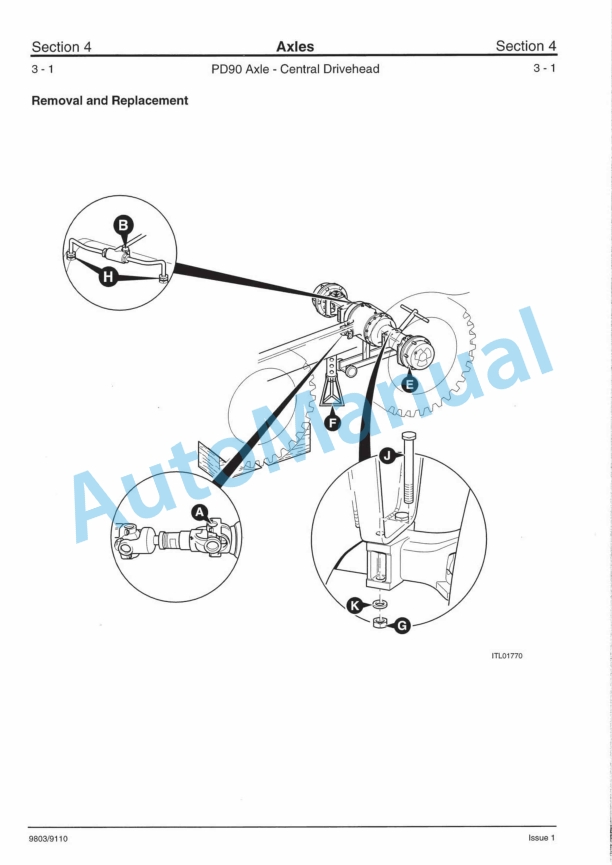 Section 4 Axles Section 4

3 - 1 PD90 Axle - Central Drivehead 3 - 1

Removal and Replacement

B

H

E

F

J

A

K

G

AutoManual

ITL01770

9803/9110 Issue 1