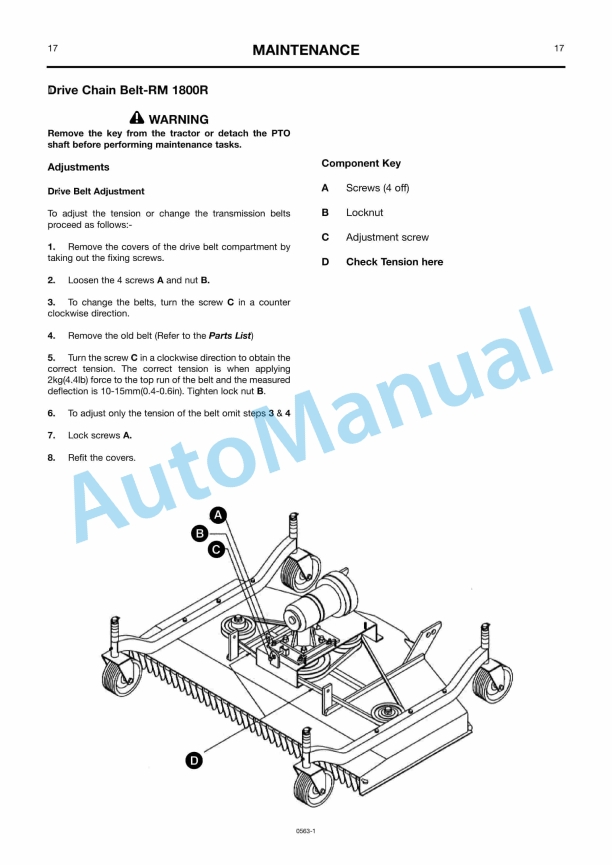 17 MAINTENANCE 17

Drive Chain Belt-RM 1800R

WARNING

Remove the key from the tractor or detach the PTO shaft before performing maintenance tasks.

Adjustments

Drive Belt Adjustment

To adjust the tension or change the transmission belts proceed as follows:-

1. Remove the covers of the drive belt compartment by taking out the fixing screws.

2. Loosen the 4 screws A and nut B.

3. To change the belts, turn the screw C in a counter clockwise direction.

4. Remove the old belt (Refer to the Parts List)

5. Turn the screw C in a clockwise direction to obtain the correct tension. The correct tension is when applying 2kg(4.4lb) force to the top run of the belt and the measured deflection is 10-15mm(0.4-0.6in). Tighten lock nut B.

6. To adjust only the tension of the belt omit steps 3 & 4

7. Lock screws A.

8. Refit the covers.

Component Key

A Screws (4 off)

B Locknut

C Adjustment screw

D Check Tension here

AutoManual

A
B
C
D

0563-1