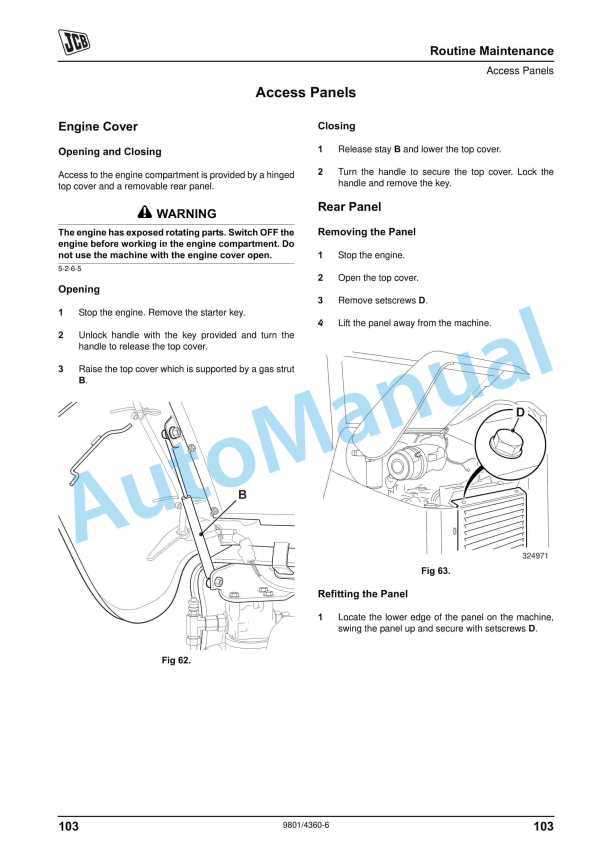 JCB

Routine Maintenance

Access Panels

Access Panels

Engine Cover

Opening and Closing

Access to the engine compartment is provided by a hinged top cover and a removable rear panel.

WARNING

The engine has exposed rotating parts. Switch OFF the engine before working in the engine compartment. Do not use the machine with the engine cover open.

5-2-6-5

Opening

1 Stop the engine. Remove the starter key.

2 Unlock handle with the key provided and turn the handle to release the top cover.

3 Raise the top cover which is supported by a gas strut B.

B

Fig 62.

Closing

1 Release stay B and lower the top cover.

2 Turn the handle to secure the top cover. Lock the handle and remove the key.

Rear Panel

Removing the Panel

1 Stop the engine.

2 Open the top cover.

3 Remove setscrews D.

4 Lift the panel away from the machine.

D

324971

Fig 63.

Refitting the Panel

1 Locate the lower edge of the panel on the machine, swing the panel up and secure with setscrews D.

AutoManual

103

9801/4360-6

103