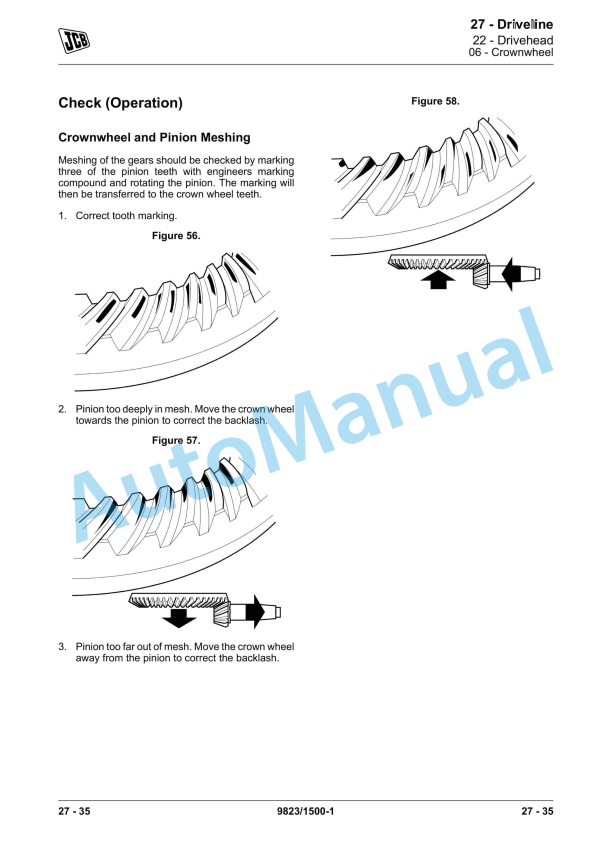 JCB

27 - Driveline
22 - Drivehead
06 - Crownwheel

Check (Operation)

Crownwheel and Pinion Meshing

Meshing of the gears should be checked by marking three of the pinion teeth with engineers marking compound and rotating the pinion. The marking will then be transferred to the crown wheel teeth.

1. Correct tooth marking.

Figure 56.

2. Pinion too deeply in mesh. Move the crown wheel towards the pinion to correct the backlash.

Figure 57.

3. Pinion too far out of mesh. Move the crown wheel away from the pinion to correct the backlash.

Figure 58.

AutoManual

27 - 35 9823/1500-1 27 - 35