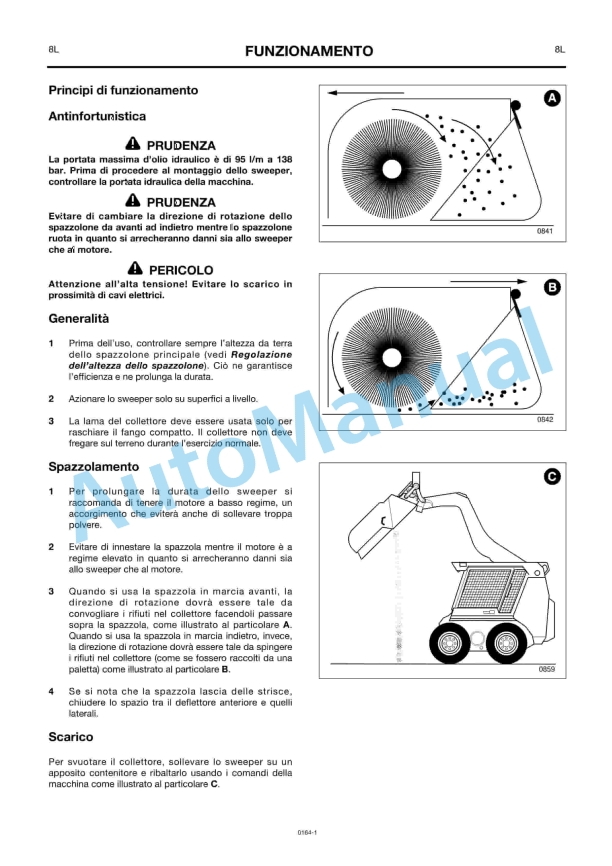 8L FUNZIONAMENTO 8L

Principi di funzionamento

Antinfortunistica

PRUDENZA

La portata massima d'olio idraulico è di 95 l/m a 138 bar. Prima di procedere al montaggio dello sweeper, controllare la portata idraulica della macchina.

PRUDENZA

Evitare di cambiare la direzione di rotazione dello spazzolone da avanti ad indietro mentre lo spazzolone ruota in quanto si arrecheranno danni sia allo sweeper che al motore.

PERICOLO

Attenzione all'alta tensione! Evitare lo scarico in prossimità di cavi elettrici.

Generalità

1 Prima dell'uso, controllare sempre l'altezza da terra dello spazzolone principale (vedi Regolazione dell'altezza dello spazzolone). Ciò ne garantisce l'efficienza e ne prolunga la durata.

2 Azionare lo sweeper solo su superfici a livello.

3 La lama del collettore deve essere usata solo per raschiare il fango compatto. Il collettore non deve fregare sul terreno durante l'esercizio normale.

Spazzolamento

1 Per prolungare la durata dello sweeper si raccomanda di tenere il motore a basso regime, un accorgimento che eviterà anche di sollevare troppa polvere.

2 Evitare di innestare la spazzola mentre il motore è a regime elevato in quanto si arrecheranno danni sia allo sweeper che al motore.

3 Quando si usa la spazzola in marcia avanti, la direzione di rotazione dovrà essere tale da convogliare i rifiuti nel collettore facendoli passare sopra la spazzola, come illustrato al particolare A. Quando si usa la spazzola in marcia indietro, invece, la direzione di rotazione dovrà essere tale da spingere i rifiuti nel collettore (come se fossero raccolti da una paletta) come illustrato al particolare B.

4 Se si nota che la spazzola lascia delle strisce, chiudere lo spazio tra il deflettore anteriore e quelli laterali.

Scarico

Per svuotare il collettore, sollevare lo sweeper su un apposito contenitore e ribaltarlo usando i comandi della macchina come illustrato al particolare C.

A
0841
B
0842
C
0859

AutoManual

0164-1