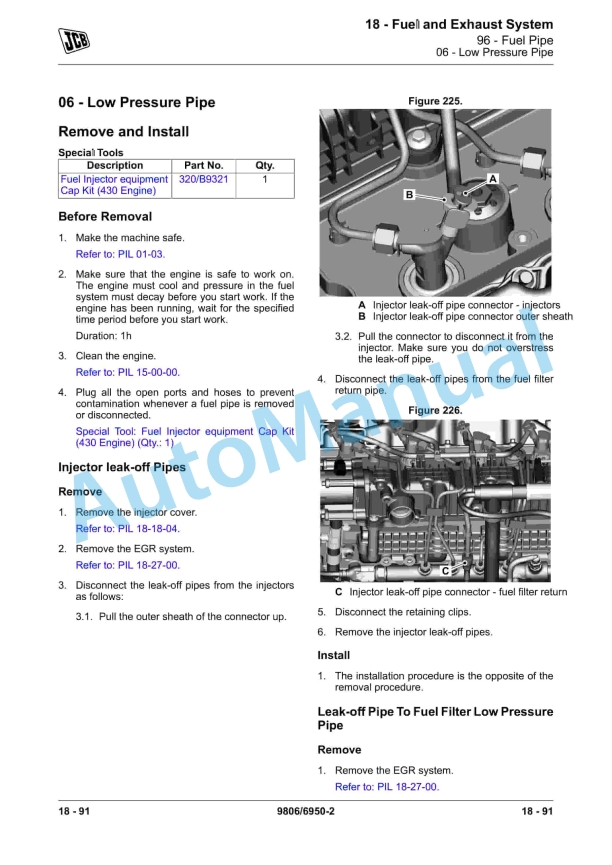 JCB

18 - Fuel and Exhaust System
96 - Fuel Pipe
06 - Low Pressure Pipe

06 - Low Pressure Pipe

Remove and Install

Special Tools

| Description | Part No. | Qty. |
|---|---|---|
| Fuel Injector equipment Cap Kit (430 Engine) | 320/B9321 | 1 |

Before Removal

1. Make the machine safe.

Refer to: PIL 01-03.

2. Make sure that the engine is safe to work on. The engine must cool and pressure in the fuel system must decay before you start work. If the engine has been running, wait for the specified time period before you start work.

Duration: 1h

3. Clean the engine.

Refer to: PIL 15-00-00.

4. Plug all the open ports and hoses to prevent contamination whenever a fuel pipe is removed or disconnected.

Special Tool: Fuel Injector equipment Cap Kit (430 Engine) (Qty.: 1)

Injector leak-off Pipes

Remove

1. Remove the injector cover.

Refer to: PIL 18-18-04.

2. Remove the EGR system.

Refer to: PIL 18-27-00.

3. Disconnect the leak-off pipes from the injectors as follows:

3.1. Pull the outer sheath of the connector up.

Figure 225.

A
B

A Injector leak-off pipe connector - injectors
B Injector leak-off pipe connector outer sheath

3.2. Pull the connector to disconnect it from the injector. Make sure you do not overstress the leak-off pipe.

4. Disconnect the leak-off pipes from the fuel filter return pipe.

Figure 226.

C

C Injector leak-off pipe connector - fuel filter return

5. Disconnect the retaining clips.

6. Remove the injector leak-off pipes.

Install

1. The installation procedure is the opposite of the removal procedure.

Leak-off Pipe To Fuel Filter Low Pressure Pipe

Remove

1. Remove the EGR system.

Refer to: PIL 18-27-00.

AutoManual

18 - 91
9806/6950-2
18 - 91