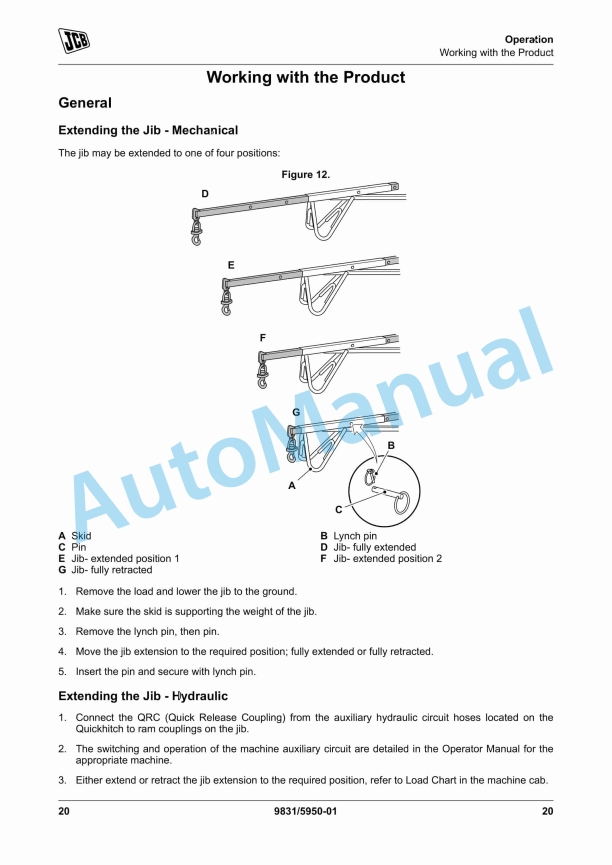 JCB

Operation
Working with the Product

Working with the Product

General

Extending the Jib - Mechanical

The jib may be extended to one of four positions:

Figure 12.

D

E

F

G

B

A

C

AutoManual

A Skid
C Pin
E Jib- extended position 1
G Jib- fully retracted

B Lynch pin
D Jib- fully extended
F Jib- extended position 2

1. Remove the load and lower the jib to the ground.

2. Make sure the skid is supporting the weight of the jib.

3. Remove the lynch pin, then pin.

4. Move the jib extension to the required position; fully extended or fully retracted.

5. Insert the pin and secure with lynch pin.

Extending the Jib - Hydraulic

1. Connect the QRC (Quick Release Coupling) from the auxiliary hydraulic circuit hoses located on the Quickhitch to ram couplings on the jib.

2. The switching and operation of the machine auxiliary circuit are detailed in the Operator Manual for the appropriate machine.

3. Either extend or retract the jib extension to the required position, refer to Load Chart in the machine cab.

20 9831/5950-01 20