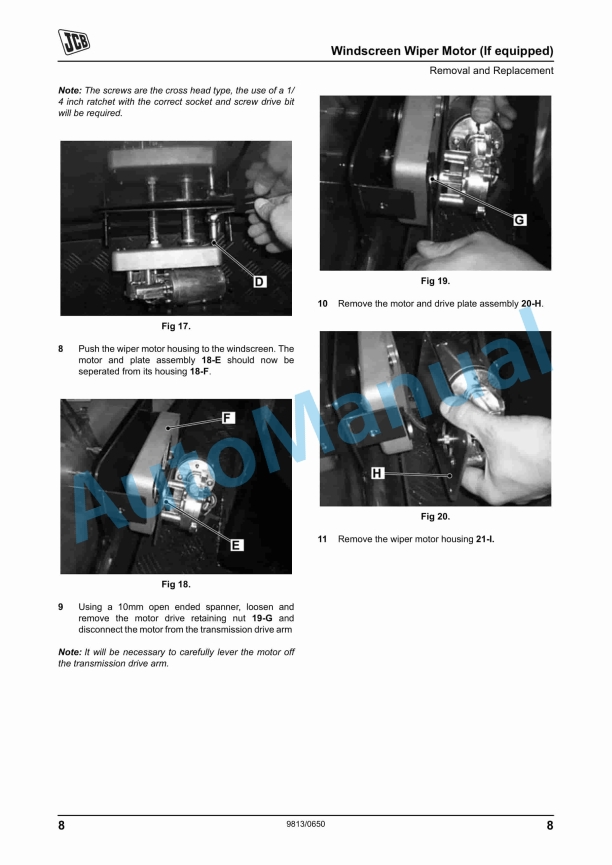 JCB

Windscreen Wiper Motor (If equipped)

Removal and Replacement

Note: The screws are the cross head type, the use of a 1/4 inch ratchet with the correct socket and screw drive bit will be required.

D

Fig 17.

8 Push the wiper motor housing to the windscreen. The motor and plate assembly 18-E should now be seperated from its housing 18-F.

F

E

Fig 18.

9 Using a 10mm open ended spanner, loosen and remove the motor drive retaining nut 19-G and disconnect the motor from the transmission drive arm

Note: It will be necessary to carefully lever the motor off the transmission drive arm.

G

Fig 19.

10 Remove the motor and drive plate assembly 20-H.

H

Fig 20.

11 Remove the wiper motor housing 21-I.

AutoManual

8 9813/0650 8