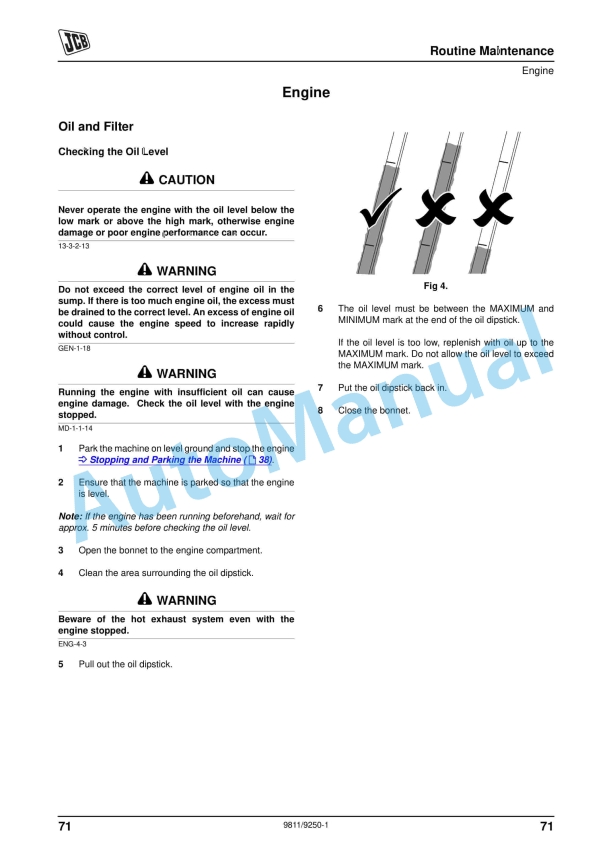 JCB

Routine Maintenance

Engine

Engine

Oil and Filter

Checking the Oil Level

CAUTION

Never operate the engine with the oil level below the low mark or above the high mark, otherwise engine damage or poor engine performance can occur.

13-3-2-13

WARNING

Do not exceed the correct level of engine oil in the sump. If there is too much engine oil, the excess must be drained to the correct level. An excess of engine oil could cause the engine speed to increase rapidly without control.

GEN-1-18

WARNING

Running the engine with insufficient oil can cause engine damage. Check the oil level with the engine stopped.

MD-1-1-14

1 Park the machine on level ground and stop the engine ⇒ Stopping and Parking the Machine ( 38).

2 Ensure that the machine is parked so that the engine is level.

Note: If the engine has been running beforehand, wait for approx. 5 minutes before checking the oil level.

3 Open the bonnet to the engine compartment.

4 Clean the area surrounding the oil dipstick.

WARNING

Beware of the hot exhaust system even with the engine stopped.

ENG-4-3

5 Pull out the oil dipstick.

Fig 4.

6 The oil level must be between the MAXIMUM and MINIMUM mark at the end of the oil dipstick.

If the oil level is too low, replenish with oil up to the MAXIMUM mark. Do not allow the oil level to exceed the MAXIMUM mark.

7 Put the oil dipstick back in.

8 Close the bonnet.

AutoManual

71

9811/9250-1

71