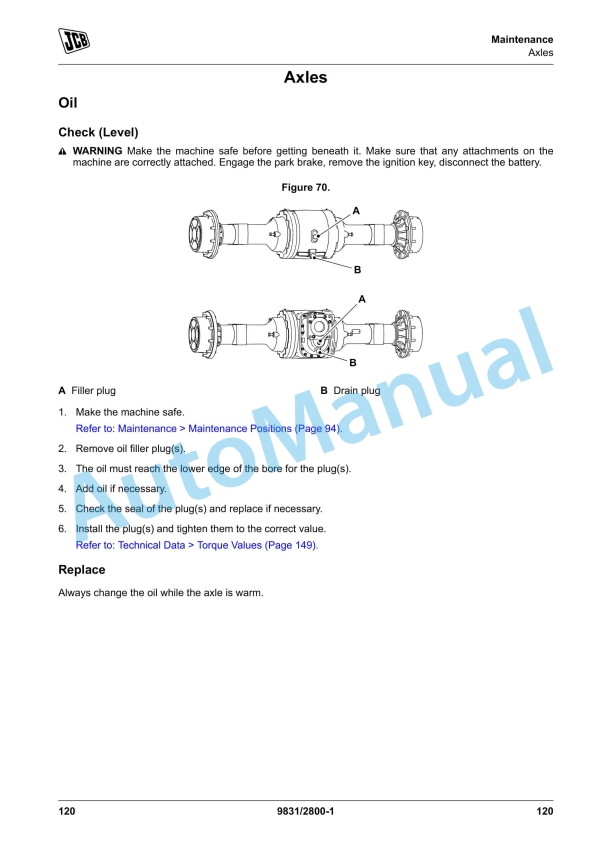 JCB

Maintenance
Axles

Axles

Oil

Check (Level)

WARNING Make the machine safe before getting beneath it. Make sure that any attachments on the machine are correctly attached. Engage the park brake, remove the ignition key, disconnect the battery.

Figure 70.

A

B

A

B

A Filler plug

B Drain plug

1. Make the machine safe.
Refer to: Maintenance > Maintenance Positions (Page 94).

2. Remove oil filler plug(s).

3. The oil must reach the lower edge of the bore for the plug(s).

4. Add oil if necessary.

5. Check the seal of the plug(s) and replace if necessary.

6. Install the plug(s) and tighten them to the correct value.
Refer to: Technical Data > Torque Values (Page 149).

Replace

Always change the oil while the axle is warm.

AutoManual

120

9831/2800-1

120