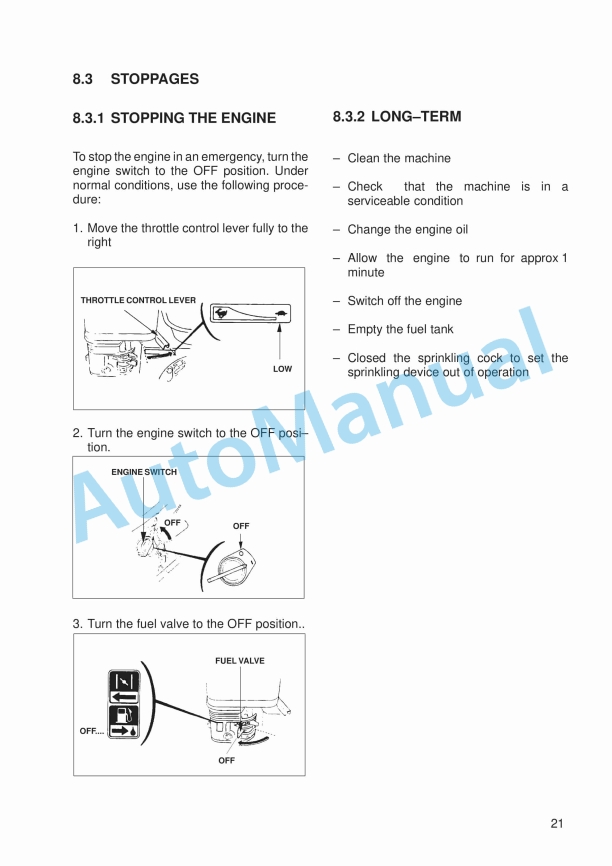 8.3 STOPPAGES

8.3.1 STOPPING THE ENGINE

To stop the engine in an emergency, turn the engine switch to the OFF position. Under normal conditions, use the following procedure:

1. Move the throttle control lever fully to the right

THROTTLE CONTROL LEVER

LOW

2. Turn the engine switch to the OFF position.

ENGINE SWITCH

OFF

OFF

3. Turn the fuel valve to the OFF position..

FUEL VALVE

OFF....

OFF

8.3.2 LONG–TERM

– Clean the machine

– Check that the machine is in a serviceable condition

– Change the engine oil

– Allow the engine to run for approx 1 minute

– Switch off the engine

– Empty the fuel tank

– Closed the sprinkling cock to set the sprinkling device out of operation

AutoManual

21