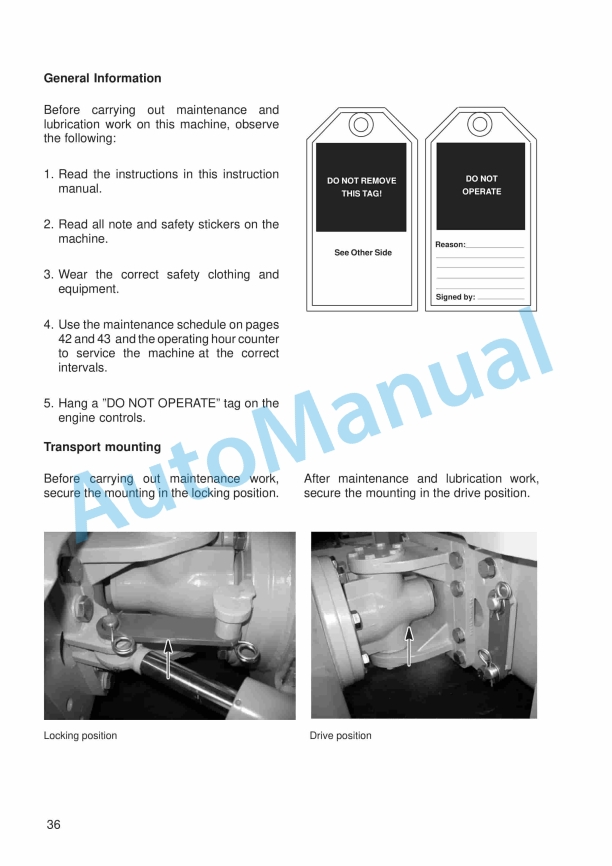 General Information

Before carrying out maintenance and lubrication work on this machine, observe the following:

1. Read the instructions in this instruction manual.

2. Read all note and safety stickers on the machine.

3. Wear the correct safety clothing and equipment.

4. Use the maintenance schedule on pages 42 and 43 and the operating hour counter to service the machine at the correct intervals.

5. Hang a "DO NOT OPERATE" tag on the engine controls.

DO NOT REMOVE THIS TAG!

See Other Side

DO NOT OPERATE

Reason:

Signed by:

AutoManual

Transport mounting

Before carrying out maintenance work, secure the mounting in the locking position.

After maintenance and lubrication work, secure the mounting in the drive position.

Locking position

Drive position

36